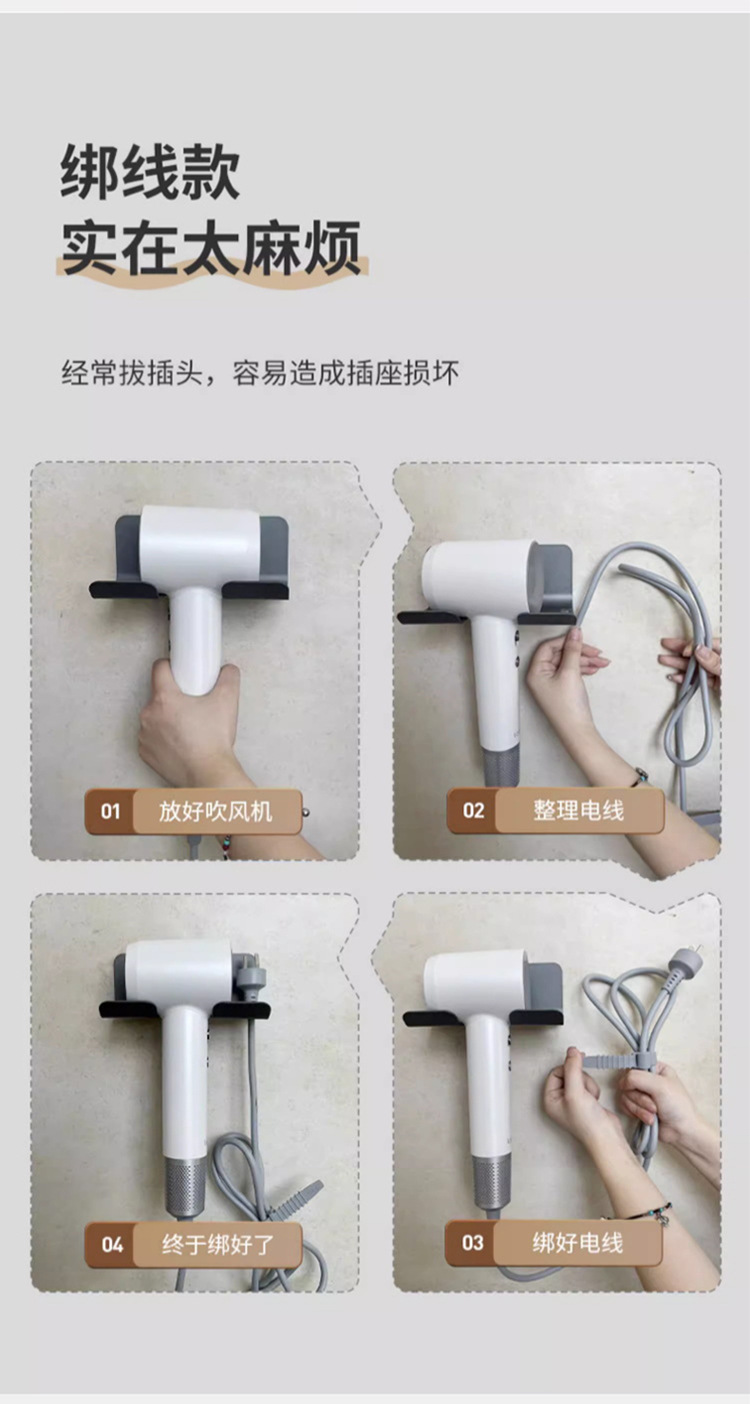 绑线款
实在太麻烦

经常拔插头，容易造成插座损坏

01 放好吹风机

02 整理电线

04 终于绑好了

03 绑好电线