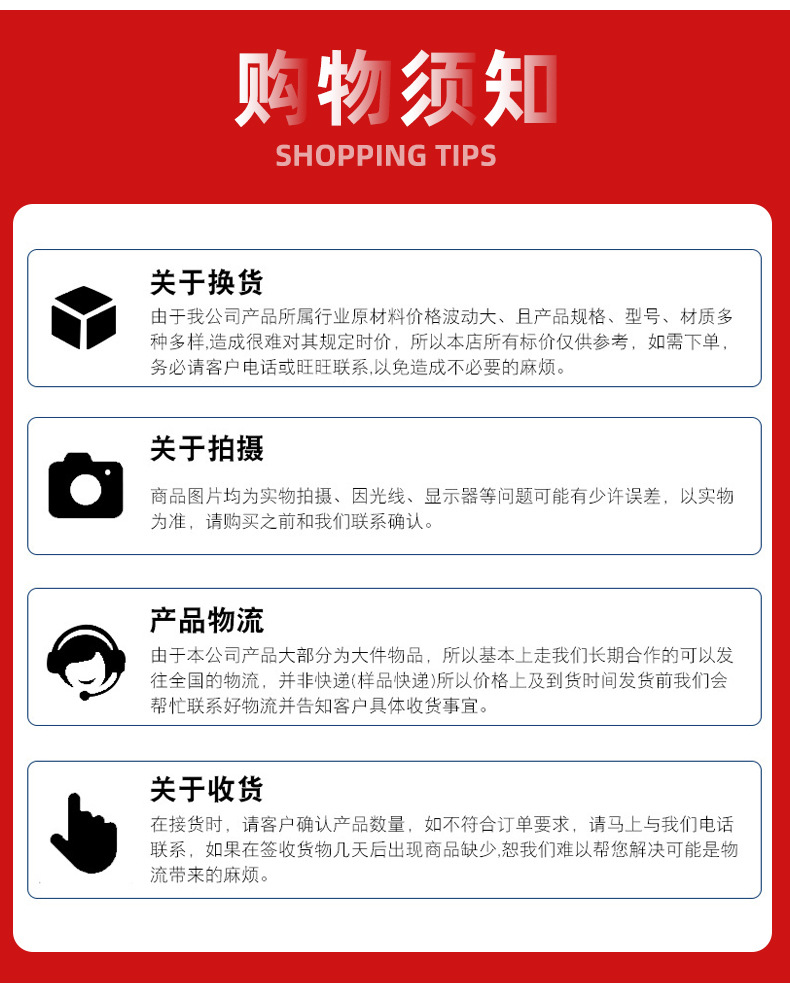 购物须知

SHOPPING TIPS

关于换货

由于我公司产品所属行业原材料价格波动大、且产品规格、型号、材质多种多样,造成很难对其规定时价，所以本店所有标价仅供参考，如需下单，务必请客户电话或旺旺联系,以免造成不必要的麻烦。

关于拍摄

商品图片均为实物拍摄、因光线、显示器等问题可能有少许误差，以实物为准，请购买之前和我们联系确认。

产品物流

由于本公司产品大部分为大件物品，所以基本上走我们长期合作的可以发往全国的物流，并非快递(样品快递)所以价格上及到货时间发货前我们会帮忙联系好物流并告知客户具体收货事宜。

关于收货

在接货时，请客户确认产品数量，如不符合订单要求，请马上与我们电话联系，如果在签收货物几天后出现商品缺少,恕我们难以帮您解决可能是物流带来的麻烦。