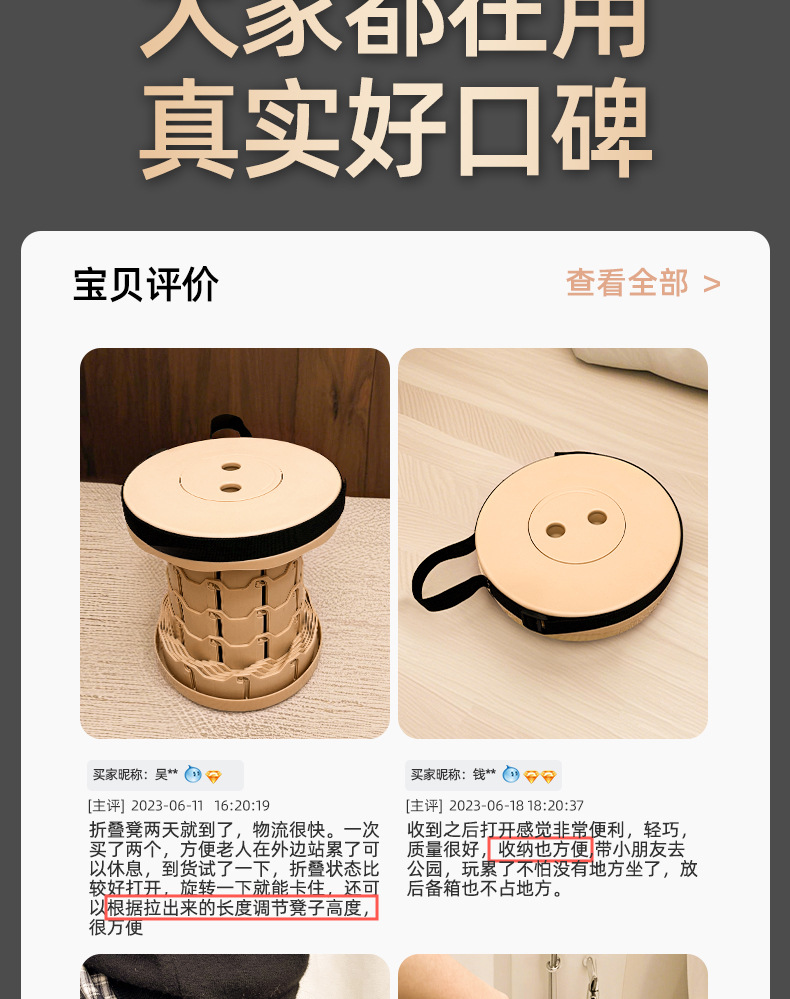 大家都在用
真实好口碑

宝贝评价

查看全部 >

买家昵称：吴**

[主评] 2023-06-11 16:20:19
折叠凳两天就到了，物流很快。一次买了两个，方便老人在外边站累了可以休息，到货试了一下，折叠状态比较好打开，旋转一下就能卡住，还可以根据拉出来的长度调节凳子高度，很方便

买家昵称：钱**

[主评] 2023-06-18 18:20:37
收到之后打开感觉非常便利，轻巧，质量很好，收纳也方便，带小朋友去公园，玩累了不怕没有地方坐了，放后备箱也不占地方。