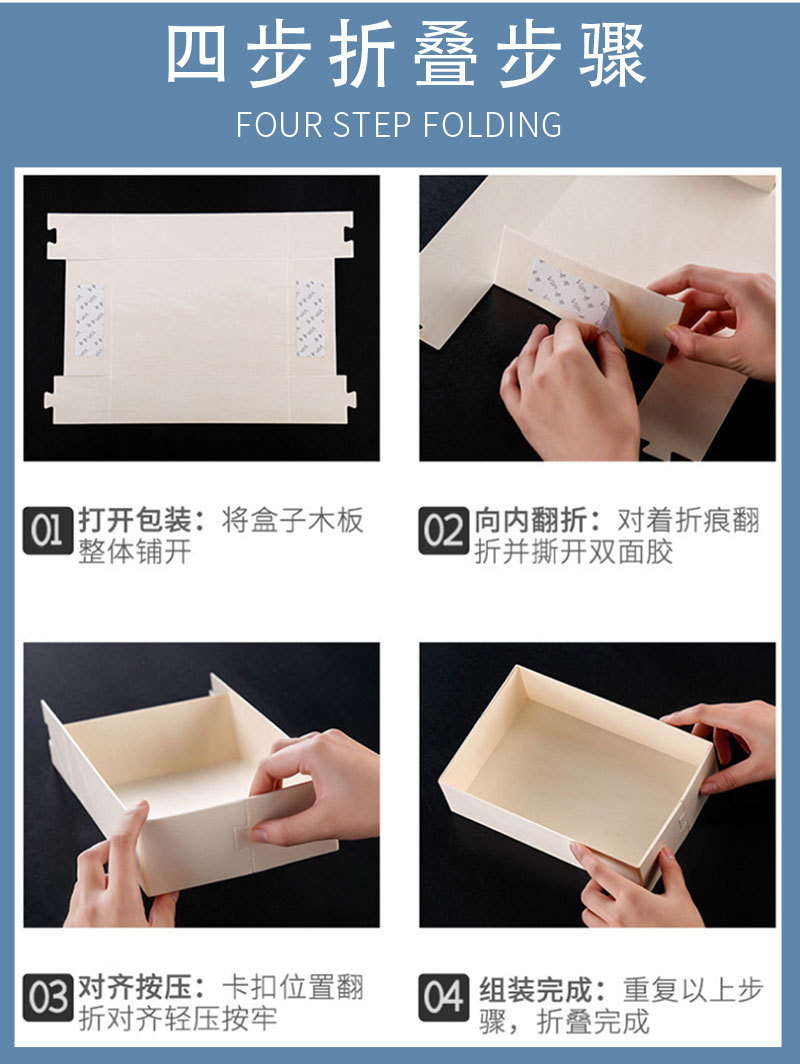 四步折叠步骤

FOUR STEP FOLDING

01 打开包装：将盒子木板整体铺开

02 向内翻折：对着折痕翻折并撕开双面胶

03 对齐按压：卡扣位置翻折对齐轻压按牢

04 组装完成：重复以上步骤，折叠完成