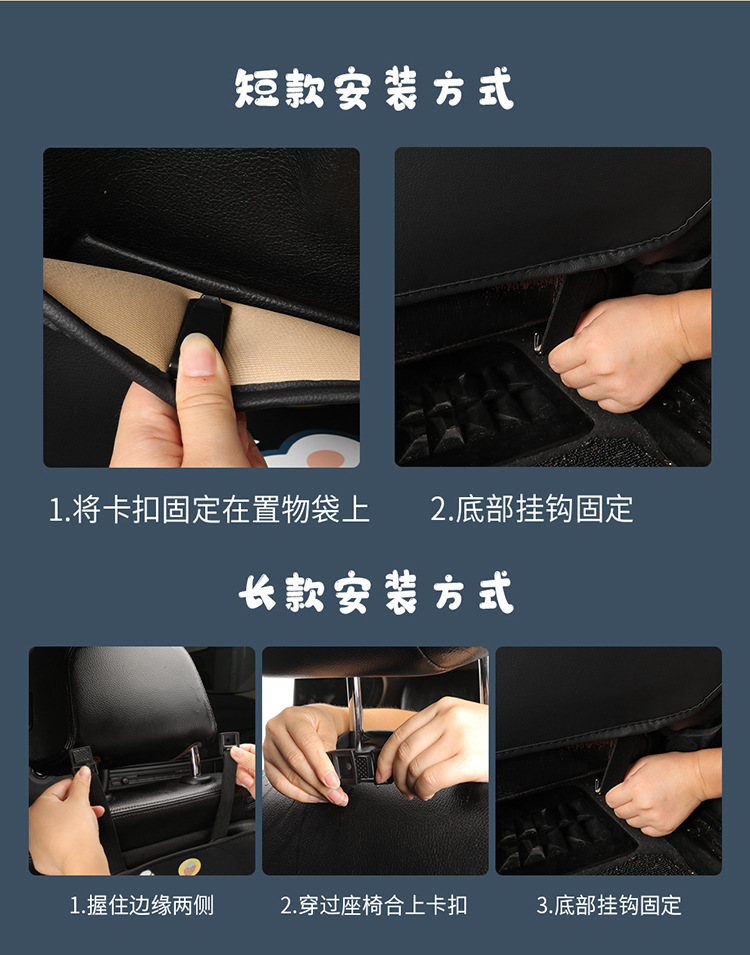 短款安装方式

1.将卡扣固定在置物袋上

2.底部挂钩固定

长款安装方式

1.握住边缘两侧

2.穿过座椅合上卡扣

3.底部挂钩固定