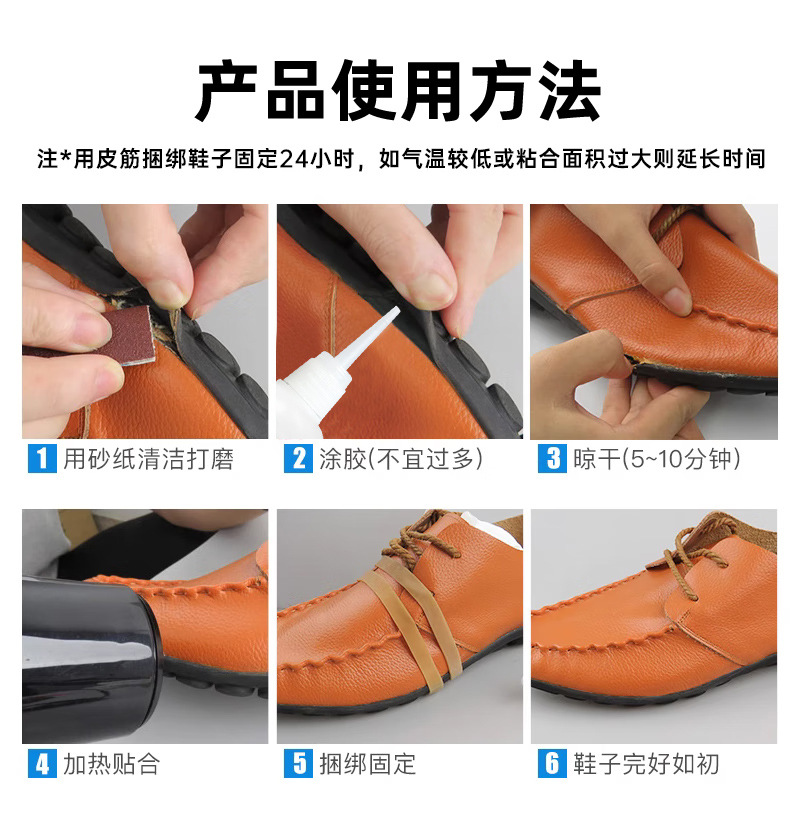 产品使用方法

注*用皮筋捆绑鞋子固定24小时，如气温较低或粘合面积过大则延长时间

1 用砂纸清洁打磨

2 涂胶(不宜过多)

3 晾干(5~10分钟)

4 加热贴合

5 捆绑固定

6 鞋子完好如初