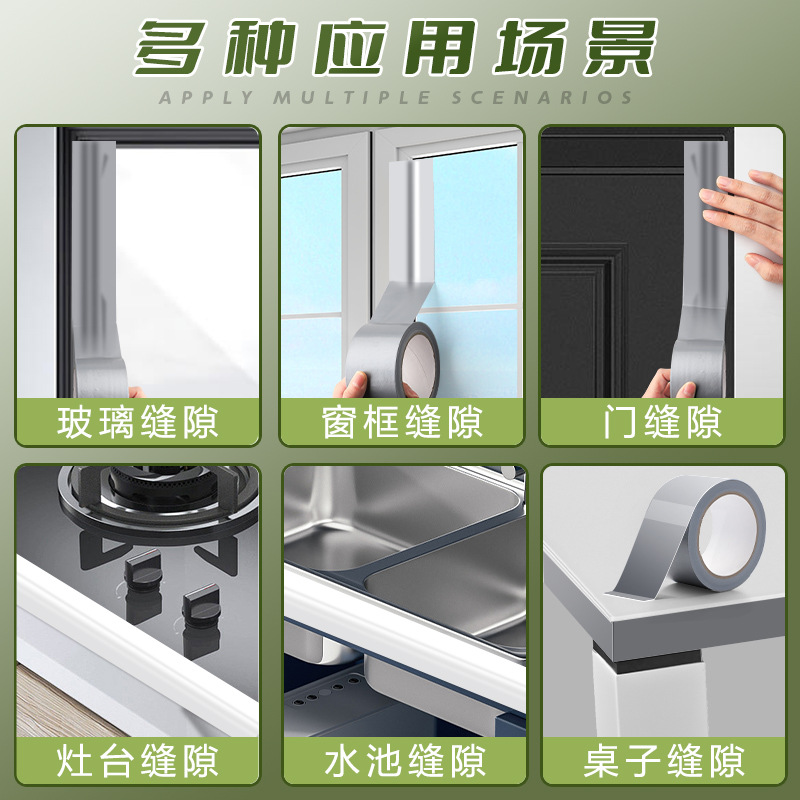 多种应用场景
APPLY MULTIPLE SCENARIOS

玻璃缝隙

窗框缝隙

门缝隙

灶台缝隙

水池缝隙

桌子缝隙