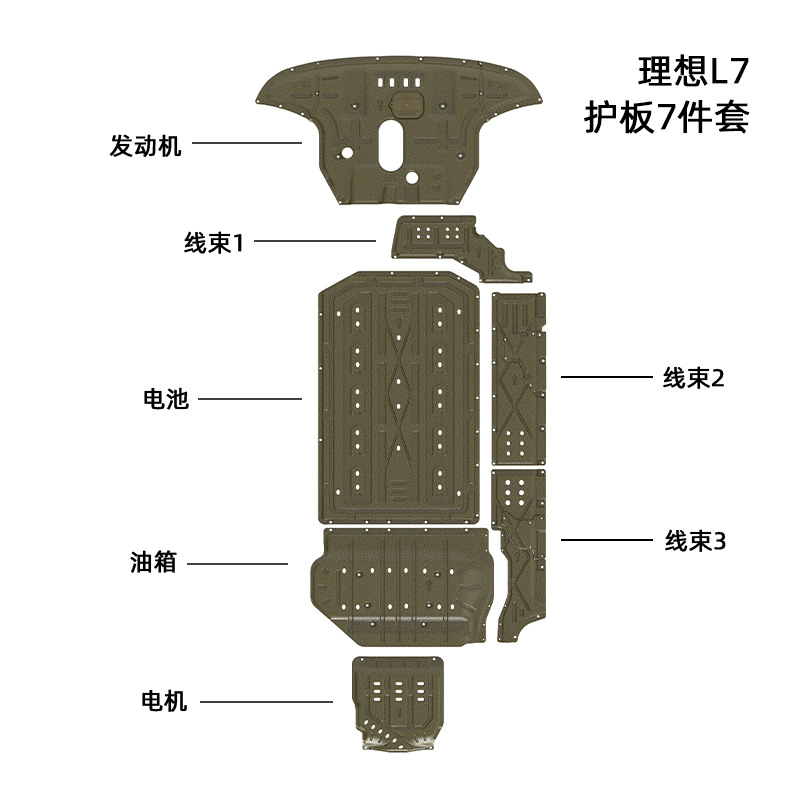 理想L7
护板7件套

发动机

线束1

电池

线束2

线束3

油箱

电机