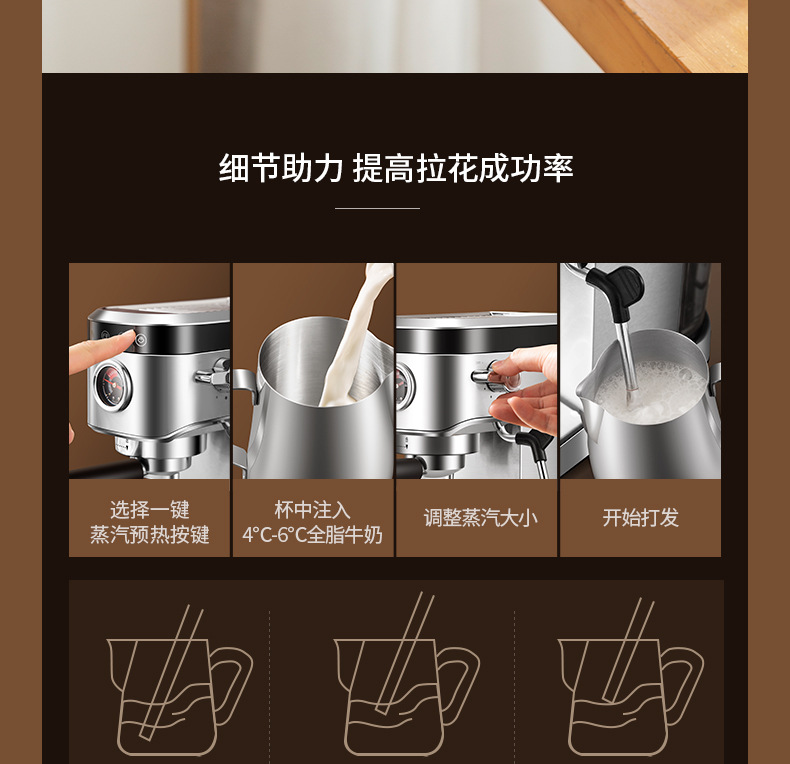 细节助力 提高拉花成功率

选择一键
蒸汽预热按键

杯中注入
4°C-6°C全脂牛奶

调整蒸汽大小

开始打发