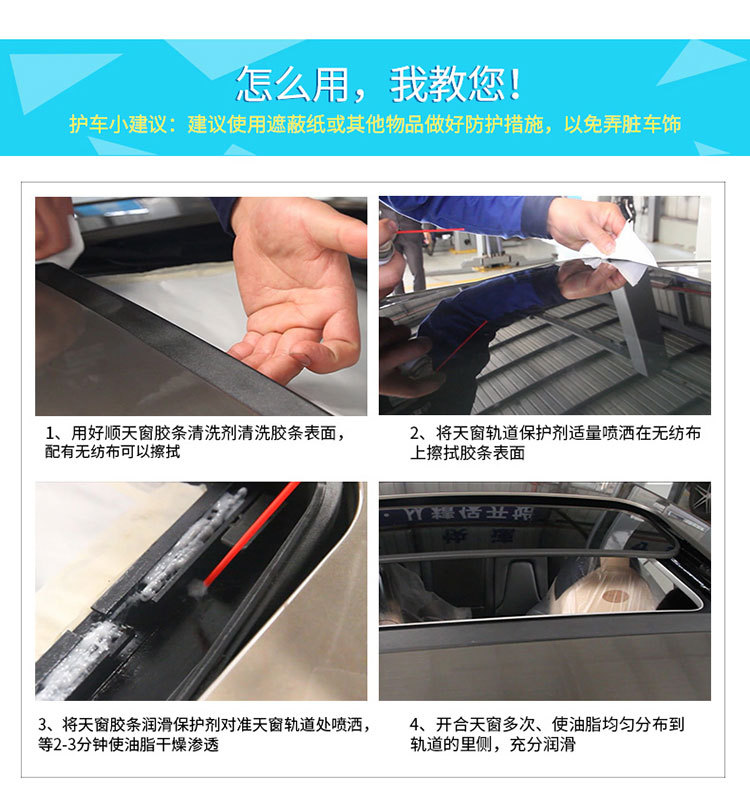 怎么用，我教您！

护车小建议：建议使用遮蔽纸或其他物品做好防护措施，以免弄脏车饰

1、用好顺天窗胶条清洗剂清洗胶条表面，配有无纺布可以擦拭

2、将天窗轨道保护剂适量喷洒在无纺布上擦拭胶条表面

3、将天窗胶条润滑保护剂对准天窗轨道处喷洒，等2-3分钟使油脂干燥渗透

4、开合天窗多次、使油脂均匀分布到轨道的里侧，充分润滑