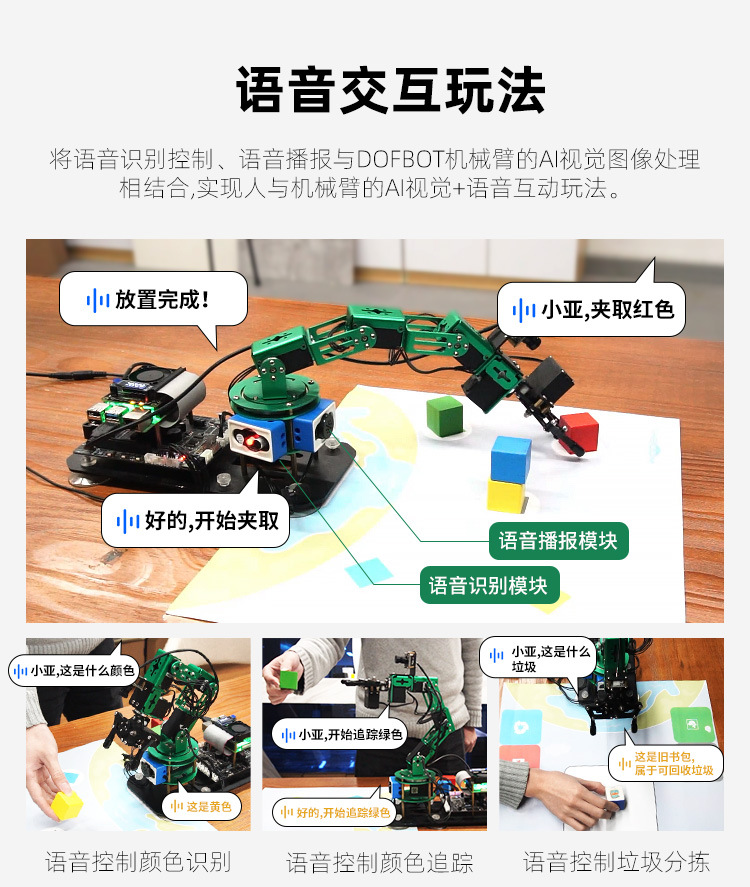 语音交互玩法

将语音识别控制、语音播报与DOFBOT机械臂的AI视觉图像处理相结合,实现人与机械臂的AI视觉+语音互动玩法。

放置完成!

小亚,夹取红色

好的,开始夹取

语音播报模块

语音识别模块

小亚,这是什么颜色

这是黄色

语音控制颜色识别

小亚,开始追踪绿色

好的,开始追踪绿色

语音控制颜色追踪

小亚,这是什么垃圾

这是旧书包,属于可回收垃圾

语音控制垃圾分拣