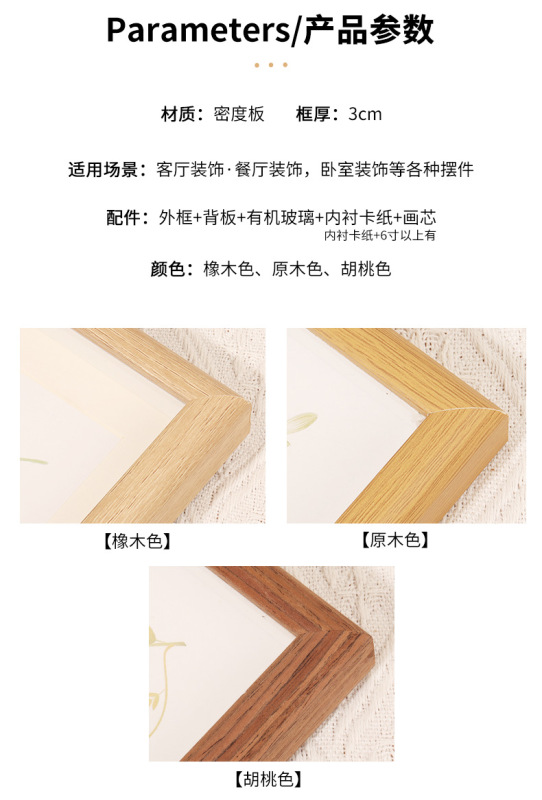 Parameters/产品参数

材质：密度板 框厚：3cm

适用场景：客厅装饰·餐厅装饰，卧室装饰等各种摆件

配件：外框+背板+有机玻璃+内衬卡纸+画芯
内衬卡纸+6寸以上有

颜色：橡木色、原木色、胡桃色

【橡木色】

【原木色】

【胡桃色】