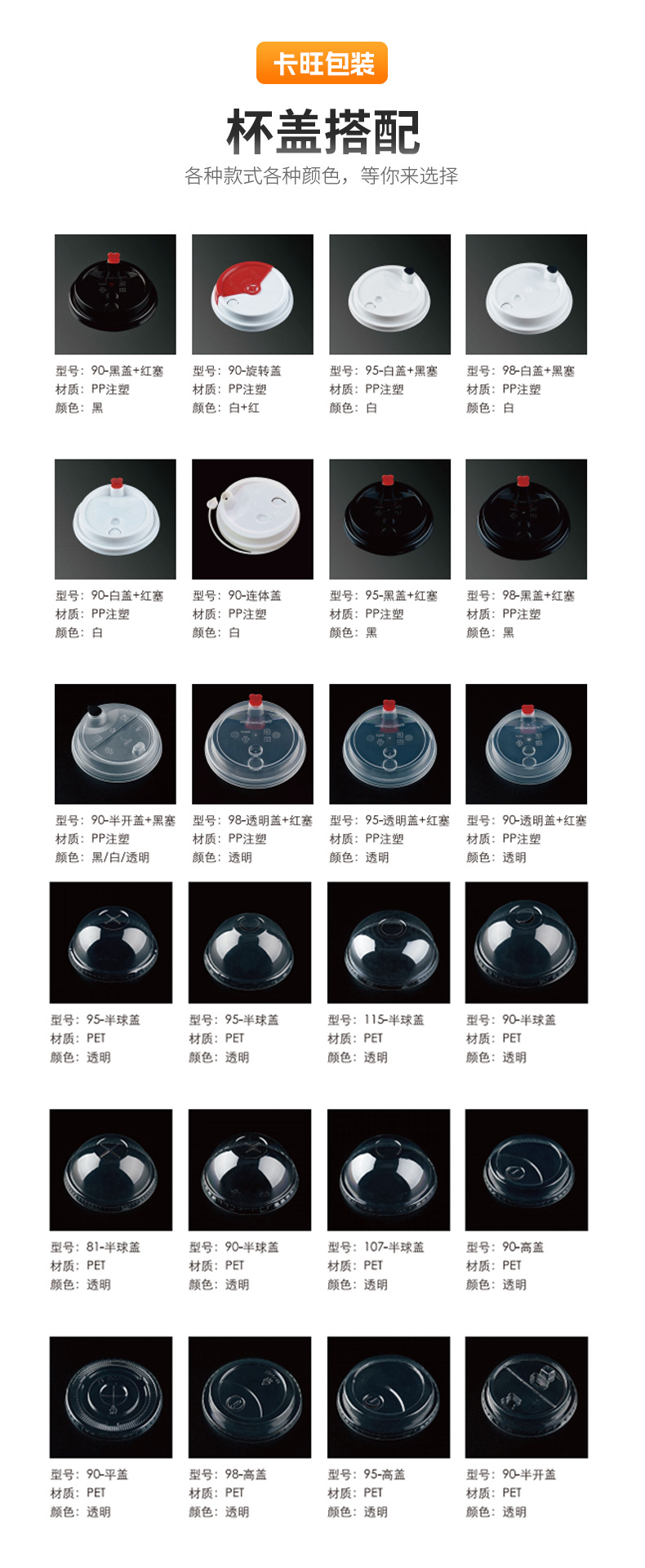 卡旺包装

杯盖搭配

各种款式各种颜色，等你来选择

型号：90-黑盖+红塞
材质：PP注塑
颜色：黑

型号：90-旋转盖
材质：PP注塑
颜色：白+红

型号：95-白盖+黑塞
材质：PP注塑
颜色：白

型号：98-白盖+黑塞
材质：PP注塑
颜色：白

型号：90-白盖+红塞
材质：PP注塑
颜色：白

型号：90-连体盖
材质：PP注塑
颜色：白

型号：95-黑盖+红塞
材质：PP注塑
颜色：黑

型号：98-黑盖+红塞
材质：PP注塑
颜色：黑

型号：90-半开盖+黑塞
材质：PP注塑
颜色：黑/白/透明

型号：98-透明盖+红塞
材质：PP注塑
颜色：透明

型号：95-透明盖+红塞
材质：PP注塑
颜色：透明

型号：90-透明盖+红塞
材质：PP注塑
颜色：透明

型号：95-半球盖
材质：PET
颜色：透明

型号：95-半球盖
材质：PET
颜色：透明

型号：115-半球盖
材质：PET
颜色：透明

型号：90-半球盖
材质：PET
颜色：透明

型号：81-半球盖
材质：PET
颜色：透明

型号：90-半球盖
材质：PET
颜色：透明

型号：107-半球盖
材质：PET
颜色：透明

型号：90-高盖
材质：PET
颜色：透明

型号：90-平盖
材质：PET
颜色：透明

型号：98-高盖
材质：PET
颜色：透明

型号：95-高盖
材质：PET
颜色：透明

型号：90-半开盖
材质：PET
颜色：透明