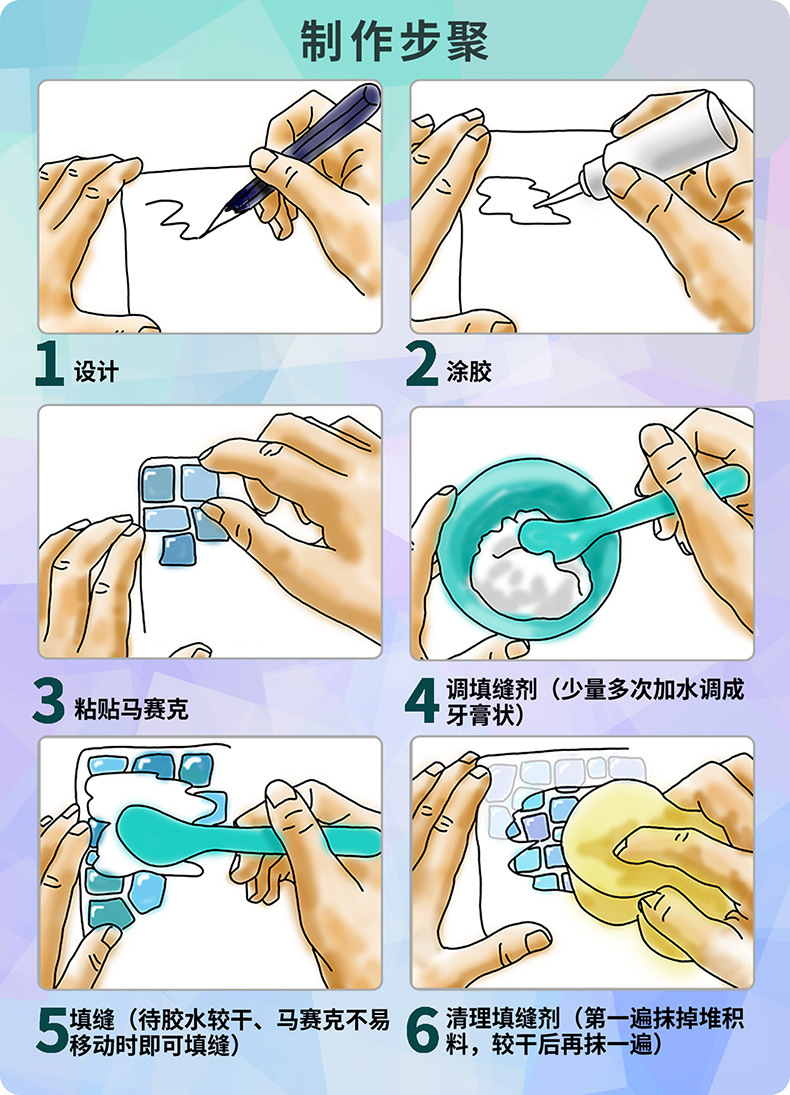 制作步聚

1 设计

2 涂胶

3 粘贴马赛克

4 调填缝剂（少量多次加水调成牙膏状）

5 填缝（待胶水较干、马赛克不易移动时即可填缝）

6 清理填缝剂（第一遍抹掉堆积料，较干后再抹一遍）