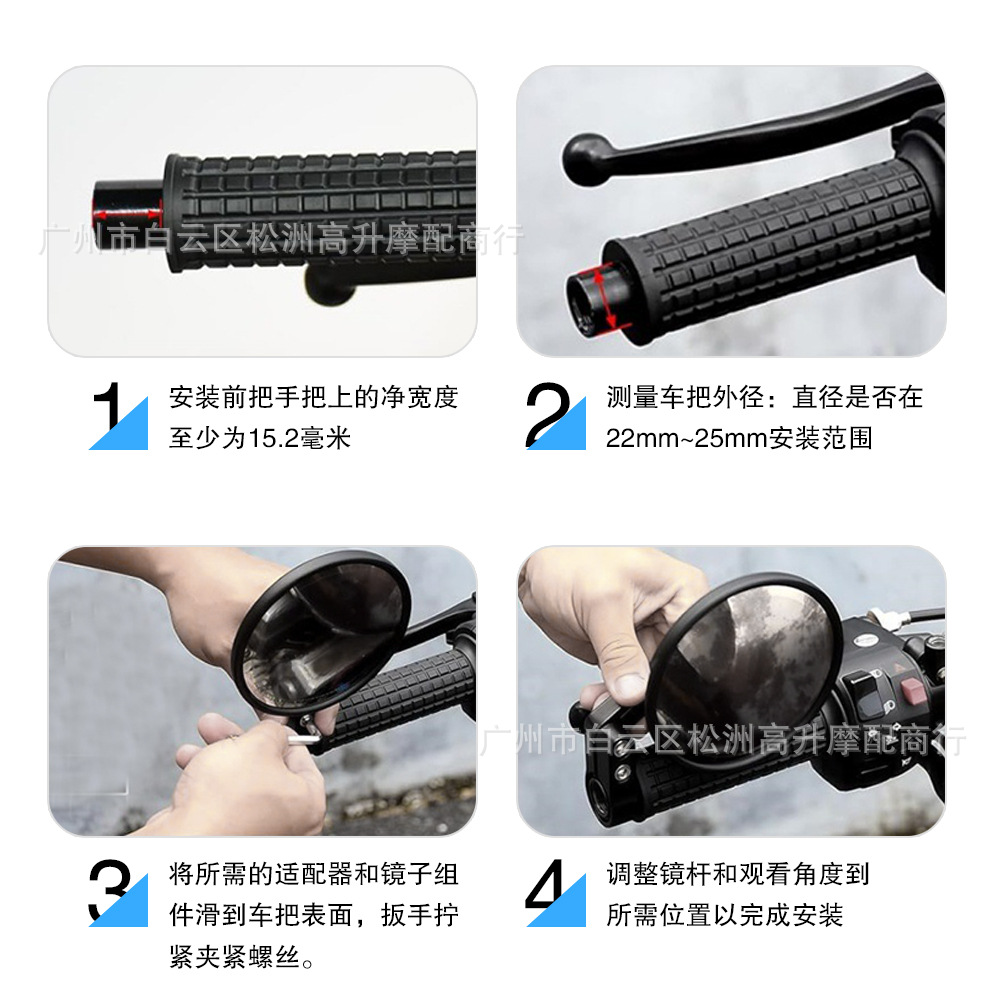 广州市白云区松洲高升摩配商行

1 安装前把手把上的净宽度至少为15.2毫米

2 测量车把外径：直径是否在22mm~25mm安装范围

广州市白云区松洲高升摩配商行

3 将所需的适配器和镜子组件滑到车把表面，扳手拧紧夹紧螺丝。

4 调整镜杆和观看角度到所需位置以完成安装