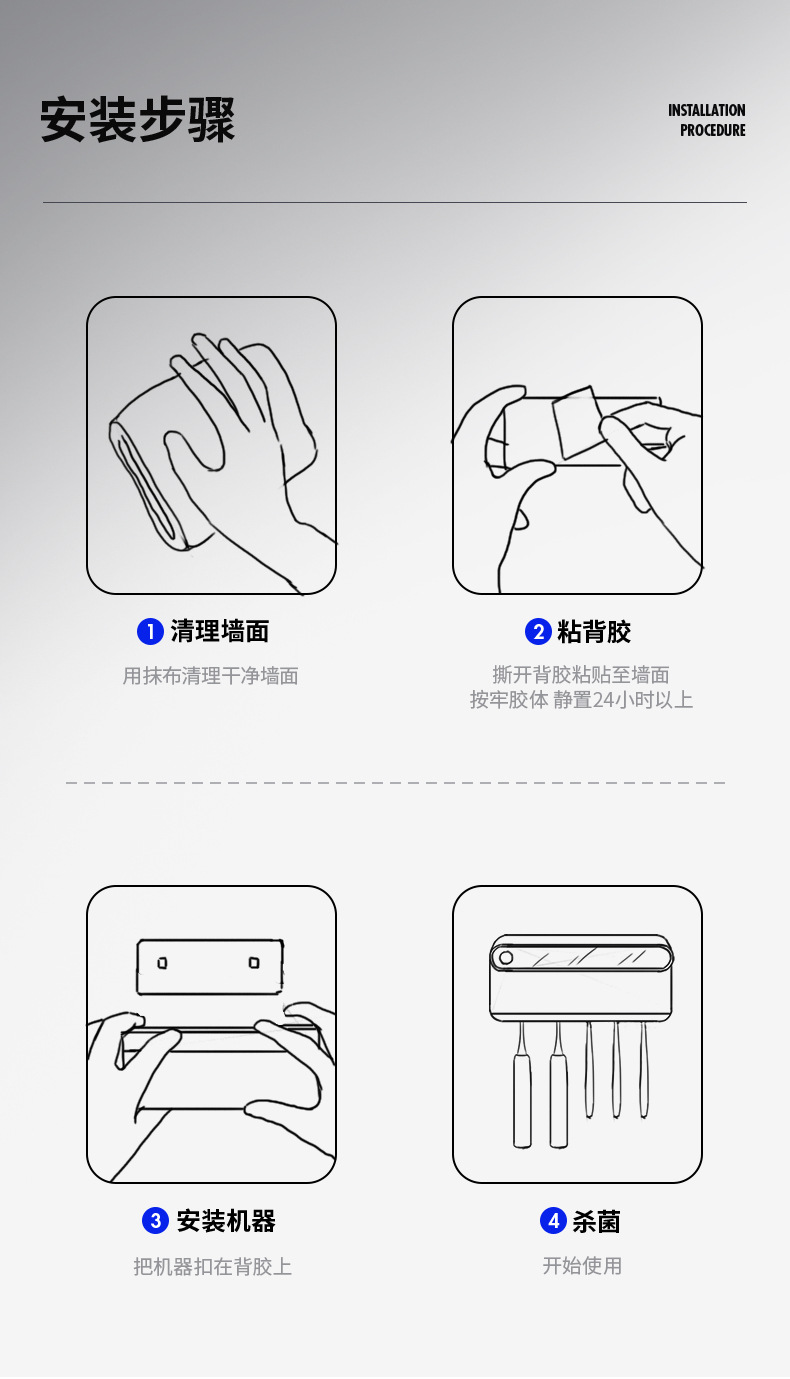 安装步骤

INSTALLATION PROCEDURE

1 清理墙面

用抹布清理干净墙面

2 粘背胶

撕开背胶粘贴至墙面
按牢胶体 静置24小时以上

3 安装机器

把机器扣在背胶上

4 杀菌

开始使用