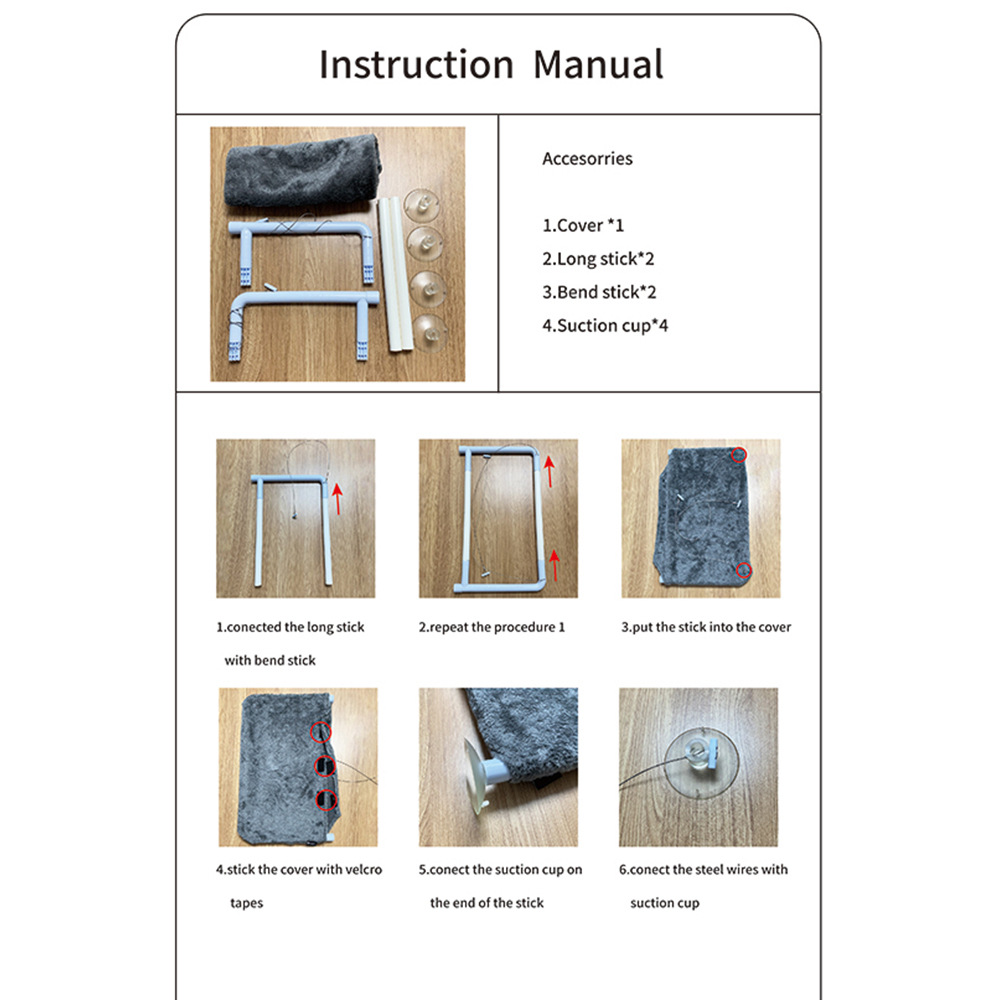 Instruction Manual

Accesorries

1.Cover *1
2.Long stick*2
3.Bend stick*2
4.Suction cup*4

1.conected the long stick with bend stick

2.repeat the procedure 1

3.put the stick into the cover

4.stick the cover with velcro tapes

5.conect the suction cup on the end of the stick

6.conect the steel wires with suction cup