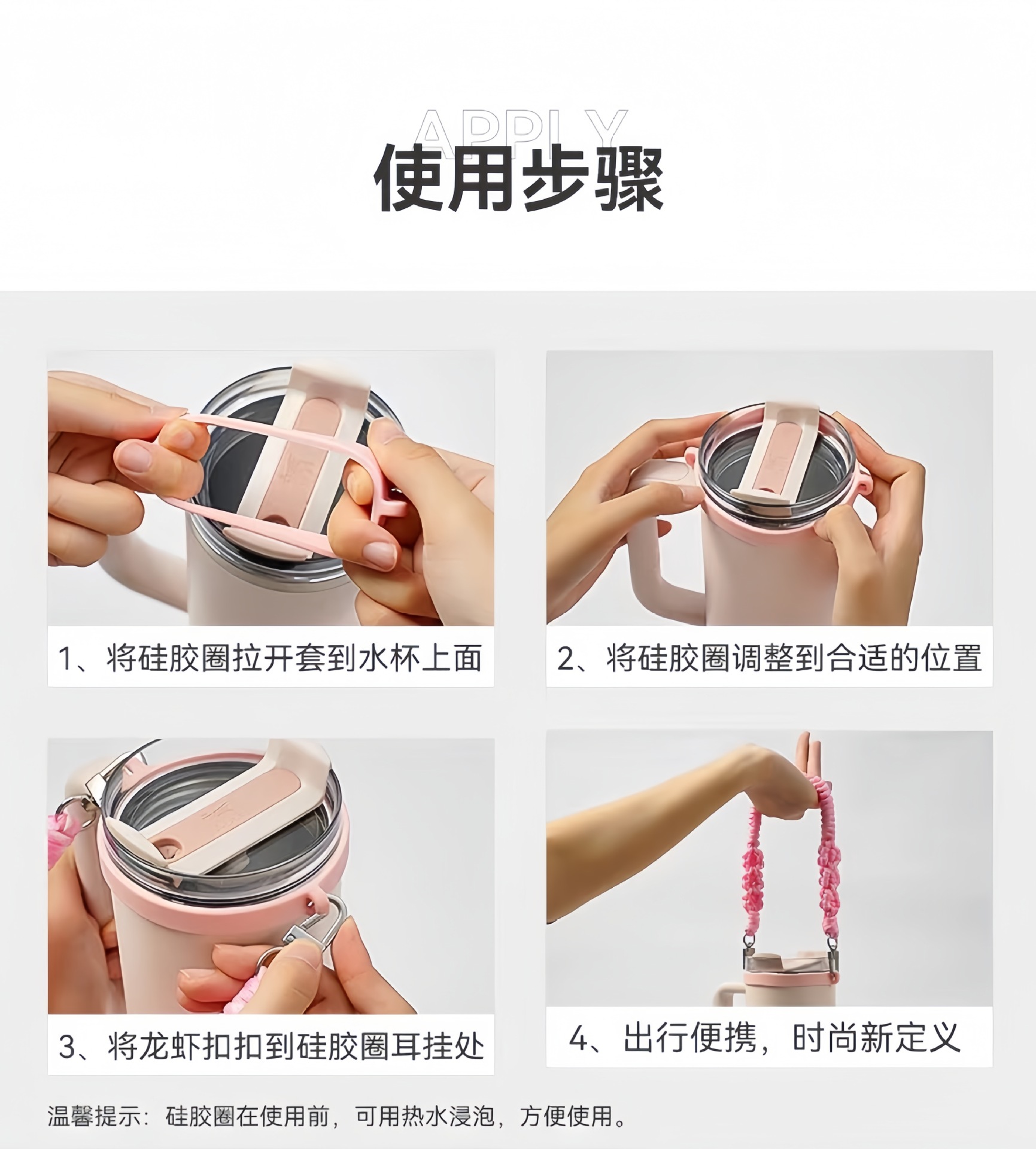 APPLY
使用步骤

1、将硅胶圈拉开套到水杯上面

2、将硅胶圈调整到合适的位置

3、将龙虾扣扣到硅胶圈耳挂处

4、出行便携，时尚新定义

温馨提示：硅胶圈在使用前，可用热水浸泡，方便使用。