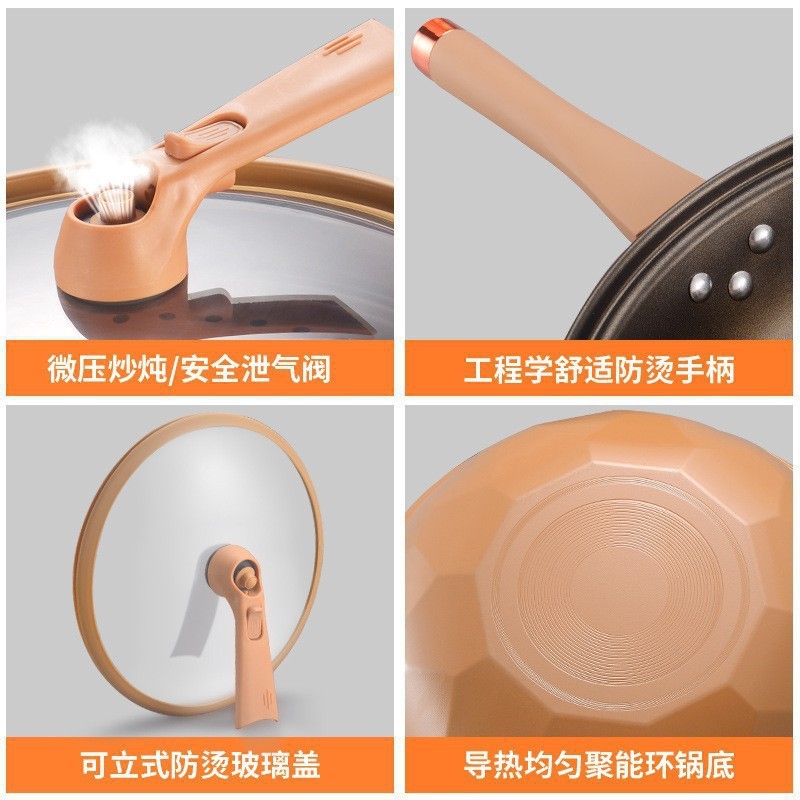 微压炒炖/安全泄气阀

工程学舒适防烫手柄

可立式防烫玻璃盖

导热均匀聚能环锅底