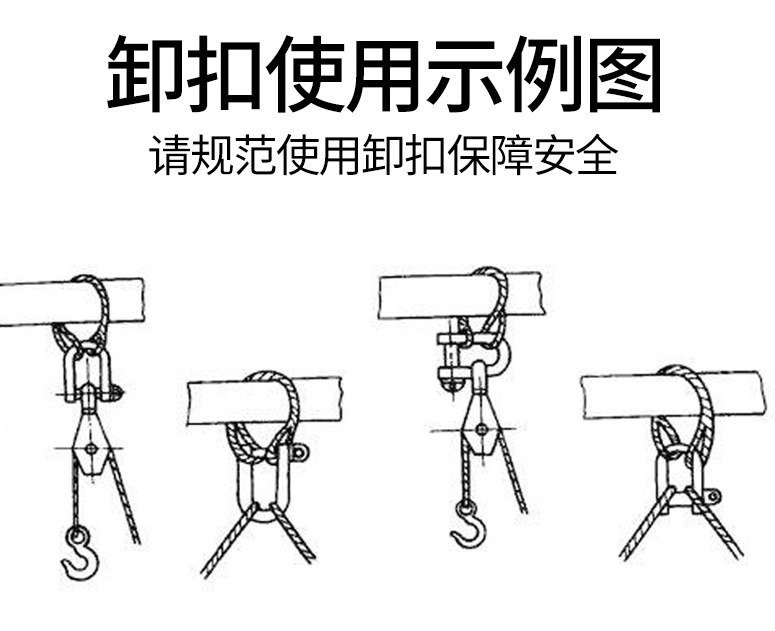 卸扣使用示例图

请规范使用卸扣保障安全