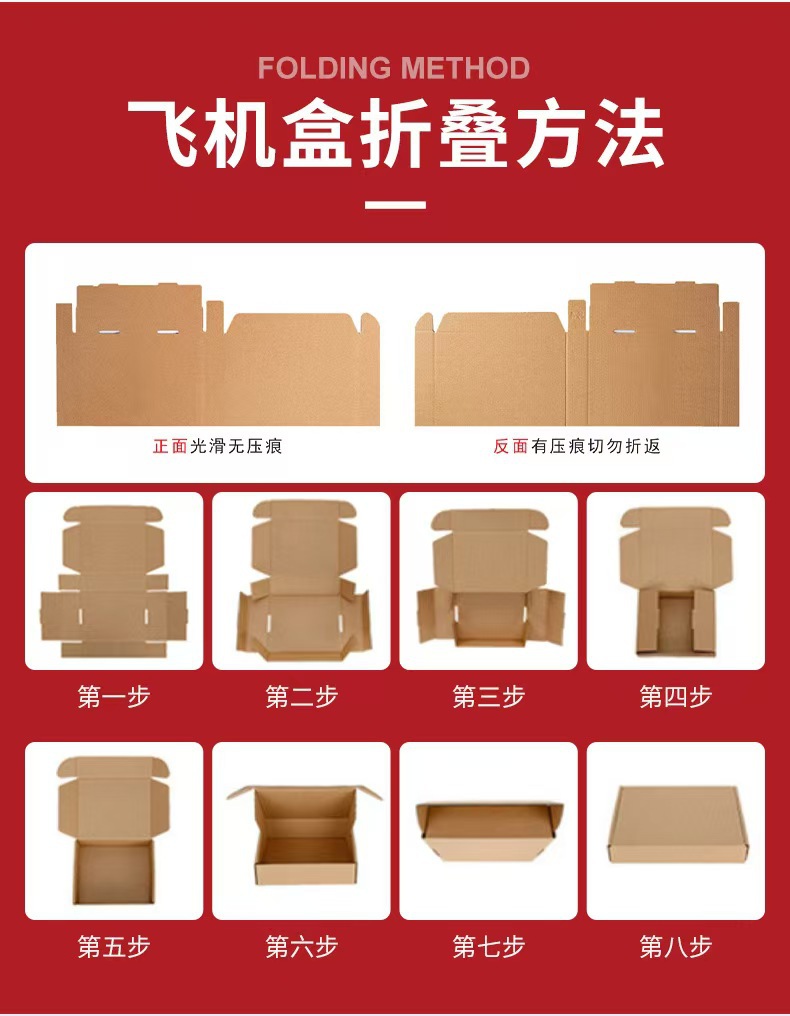 FOLDING METHOD

飞机盒折叠方法

正面光滑无压痕

反面有压痕切勿折返

第一步

第二步

第三步

第四步

第五步

第六步

第七步

第八步