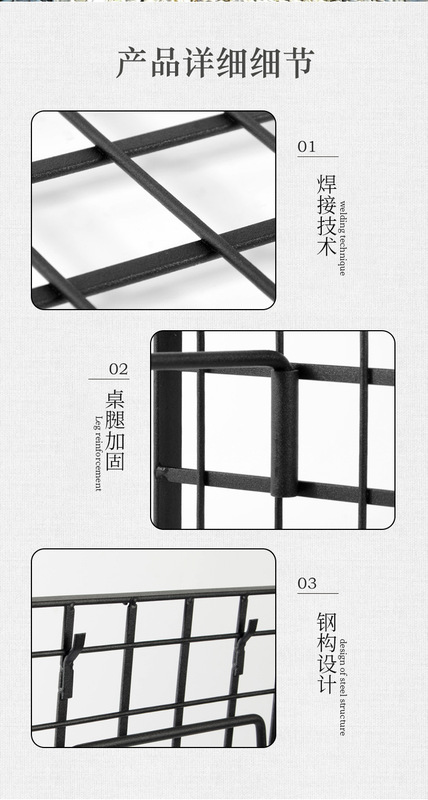 产品详细细节

01
焊接技术
welding technique

02
桌腿加固
Leg reinforcement

03
钢构设计
design of steel structure