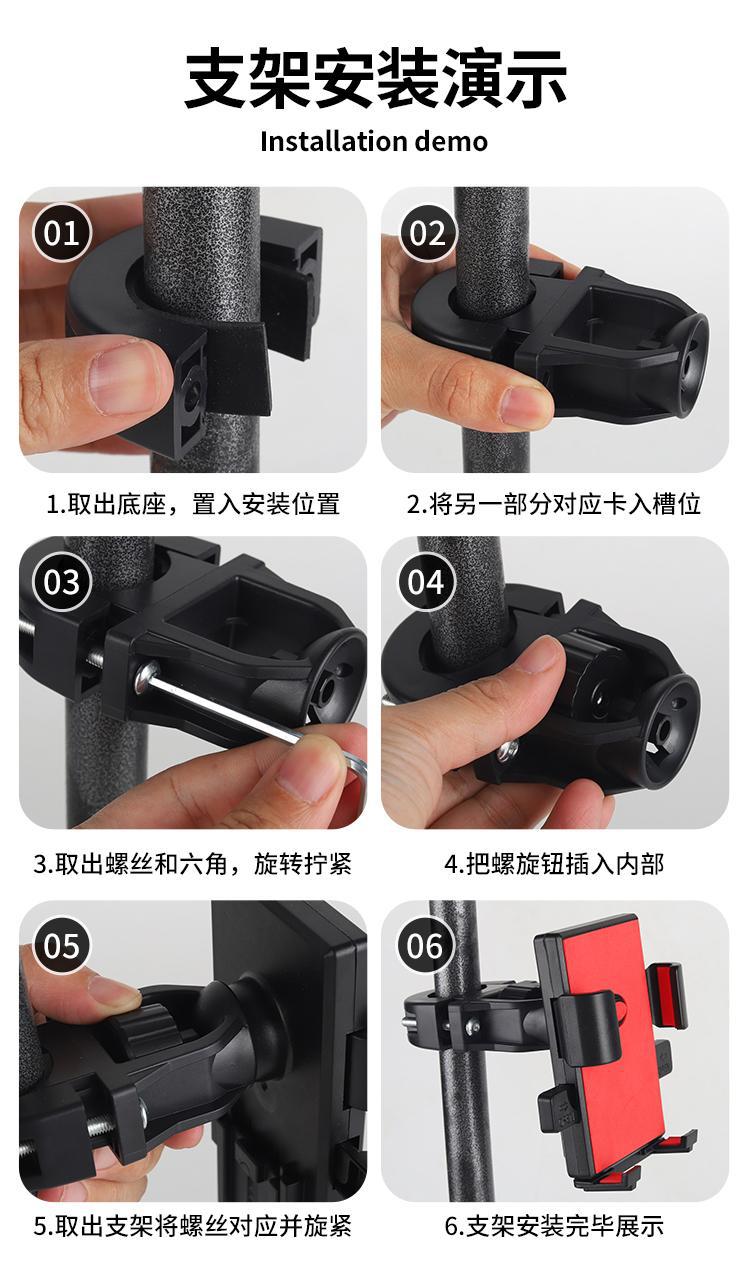 支架安装演示

Installation demo

01

02

1.取出底座，置入安装位置

2.将另一部分对应卡入槽位

03

04

3.取出螺丝和六角，旋转拧紧

4.把螺旋钮插入内部

05

06

5.取出支架将螺丝对应并旋紧

6.支架安装完毕展示