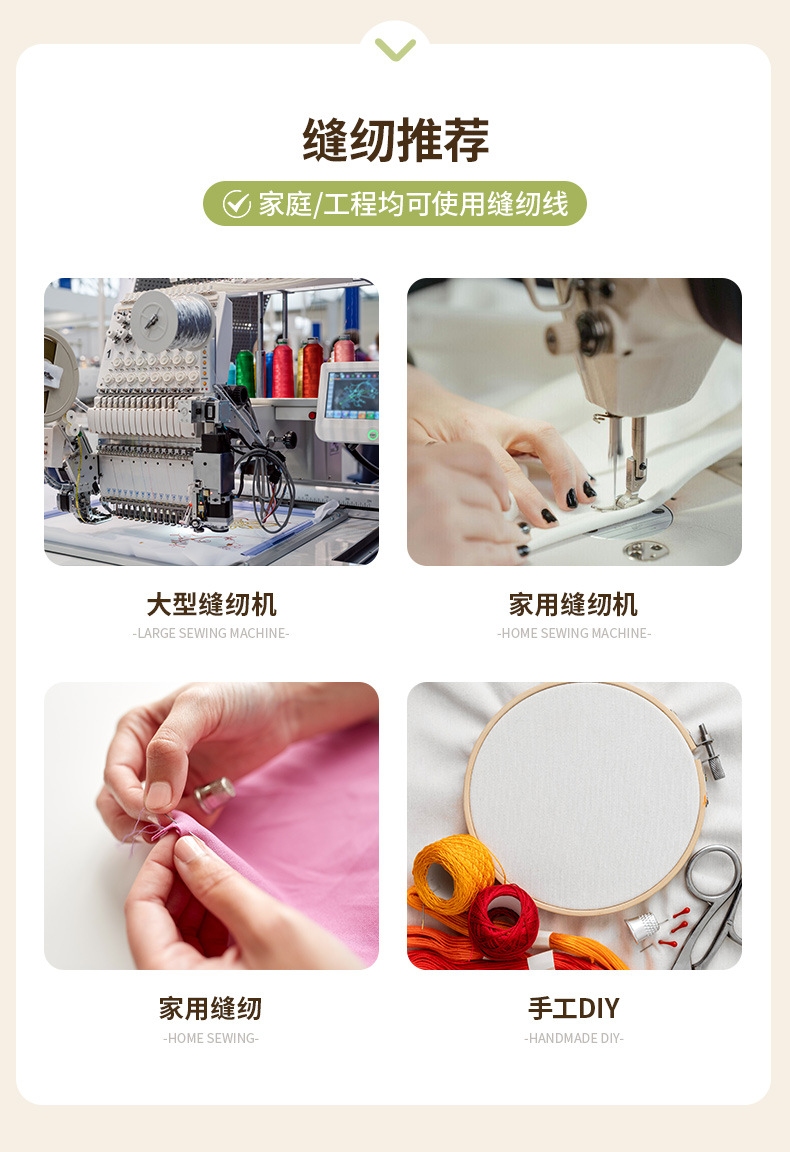 缝纫推荐

家庭/工程均可使用缝纫线

大型缝纫机
-LARGE SEWING MACHINE-

家用缝纫机
-HOME SEWING MACHINE-

家用缝纫
-HOME SEWING-

手工DIY
-HANDMADE DIY-