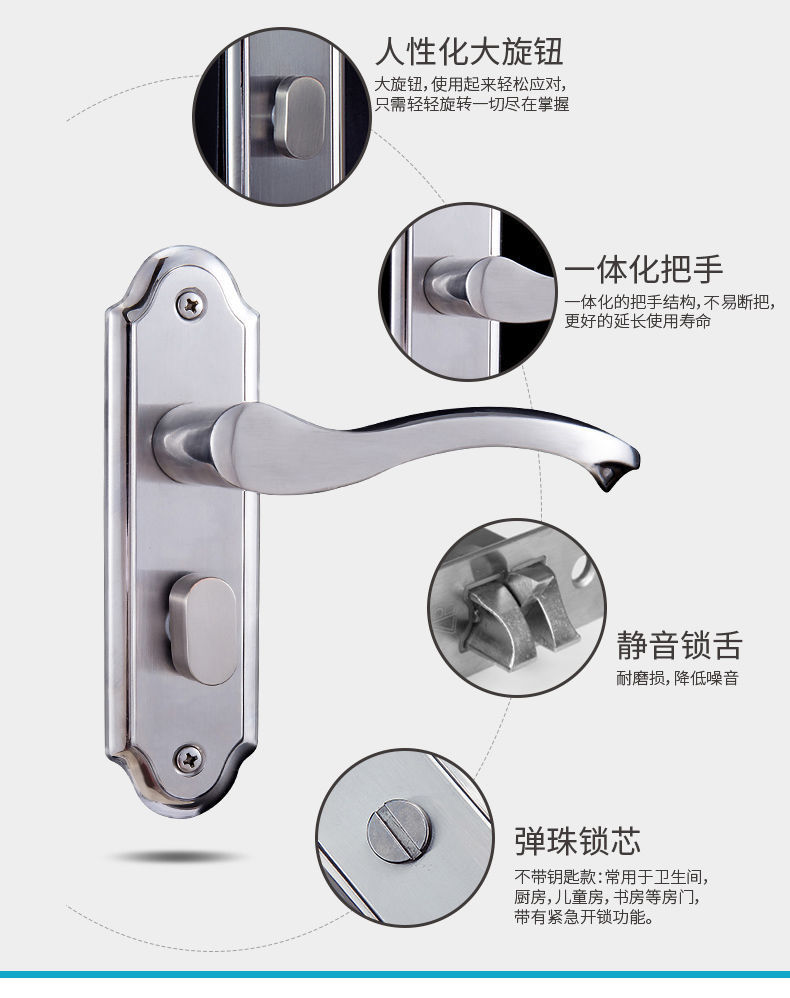 人性化大旋钮
大旋钮，使用起来轻松应对，只需轻轻旋转一切尽在掌握

一体化把手
一体化的把手结构，不易断把，更好的延长使用寿命

静音锁舌
耐磨损，降低噪音

弹珠锁芯
不带钥匙款：常用于卫生间，厨房，儿童房，书房等房门，带有紧急开锁功能。