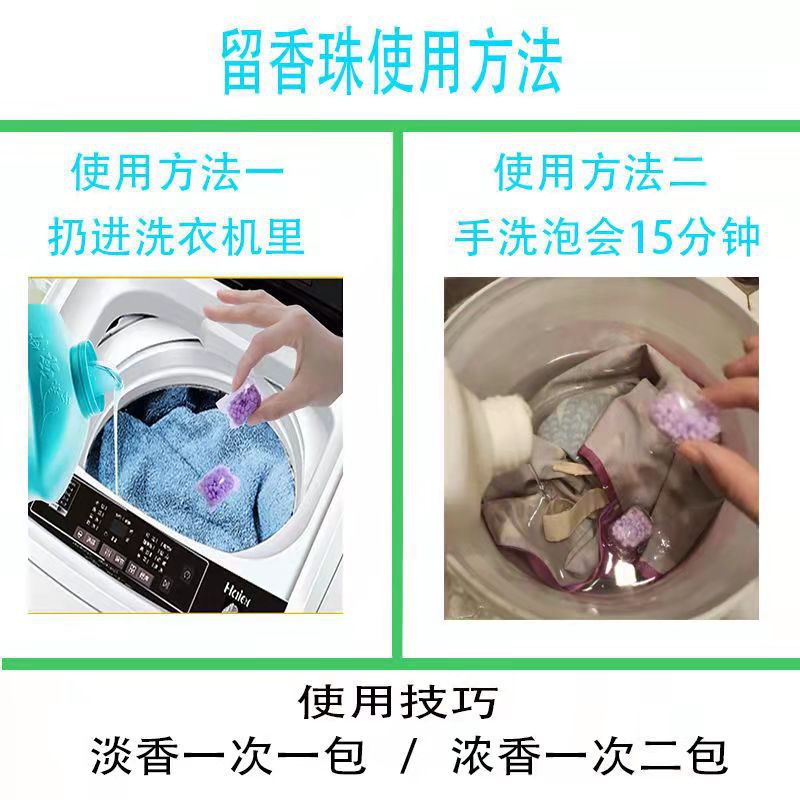 留香珠使用方法

使用方法一
扔进洗衣机里

Haier

使用方法二
手洗泡会15分钟

使用技巧
淡香一次一包 / 浓香一次二包