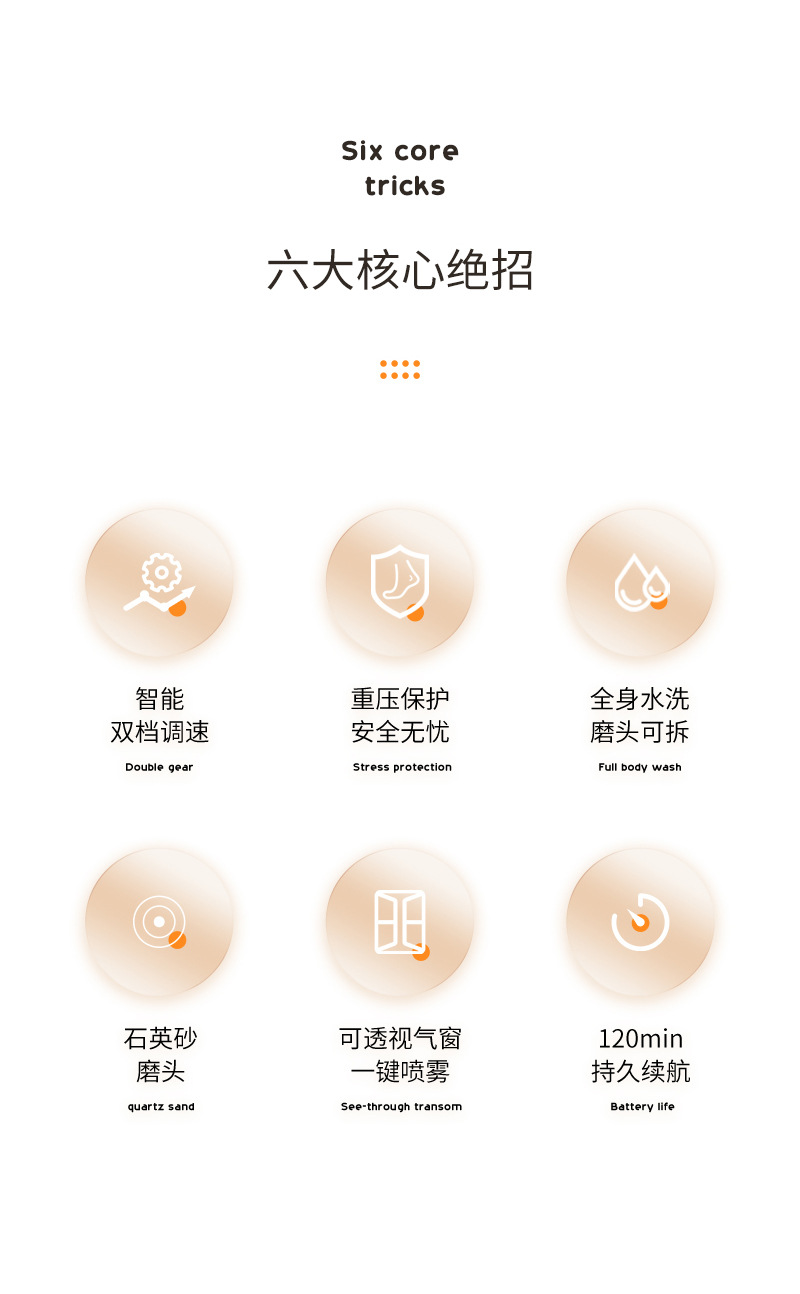 Six core
tricks

六大核心绝招

智能
双档调速
Double gear

重压保护
安全无忧
Stress protection

全身水洗
磨头可拆
Full body wash

石英砂
磨头
quartz sand

可透视气窗
一键喷雾
See-through transom

120min
持久续航
Battery life