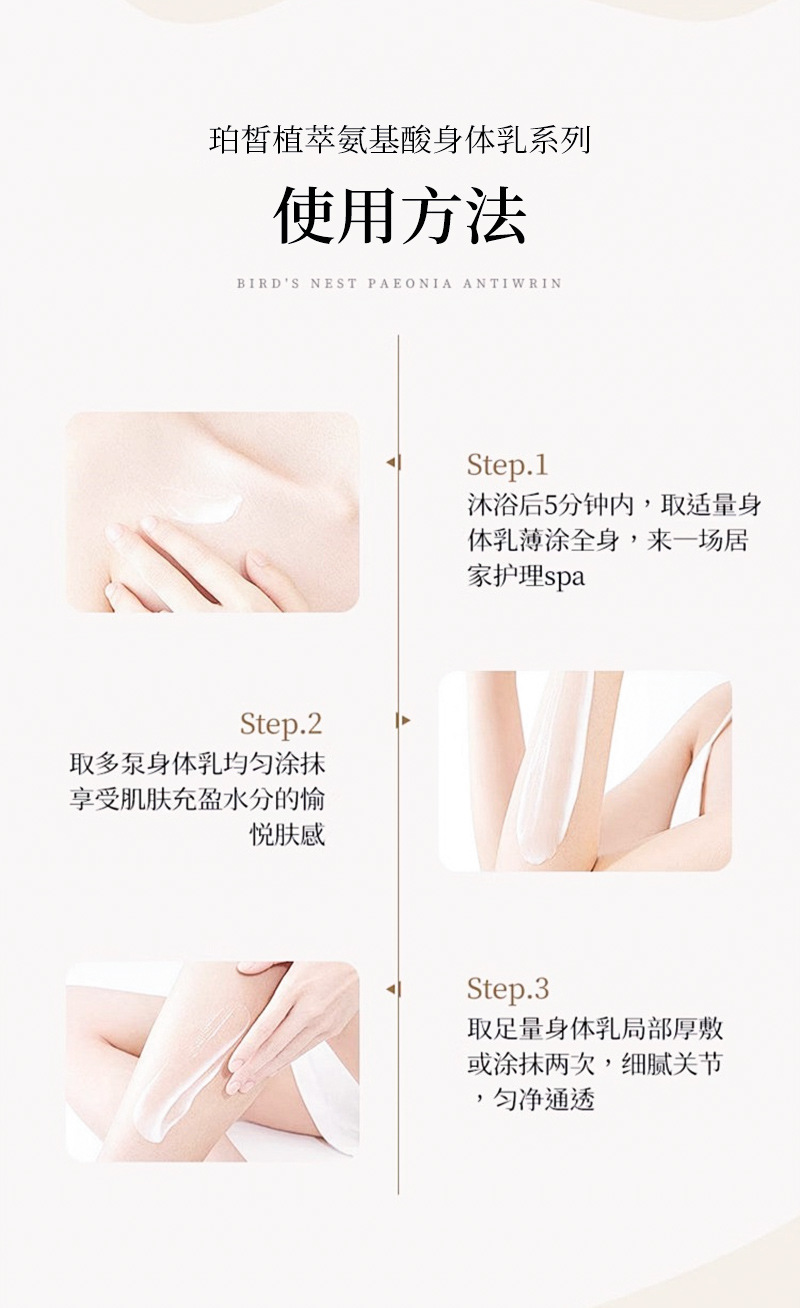 珀皙植萃氨基酸身体乳系列

使用方法

BIRD'S NEST PAEONIA ANTIWRIN

Step.1
沐浴后5分钟内，取适量身体乳薄涂全身，来一场居家护理spa

Step.2
取多泵身体乳均匀涂抹享受肌肤充盈水分的愉悦肤感

Step.3
取足量身体乳局部厚敷或涂抹两次，细腻关节，匀净通透