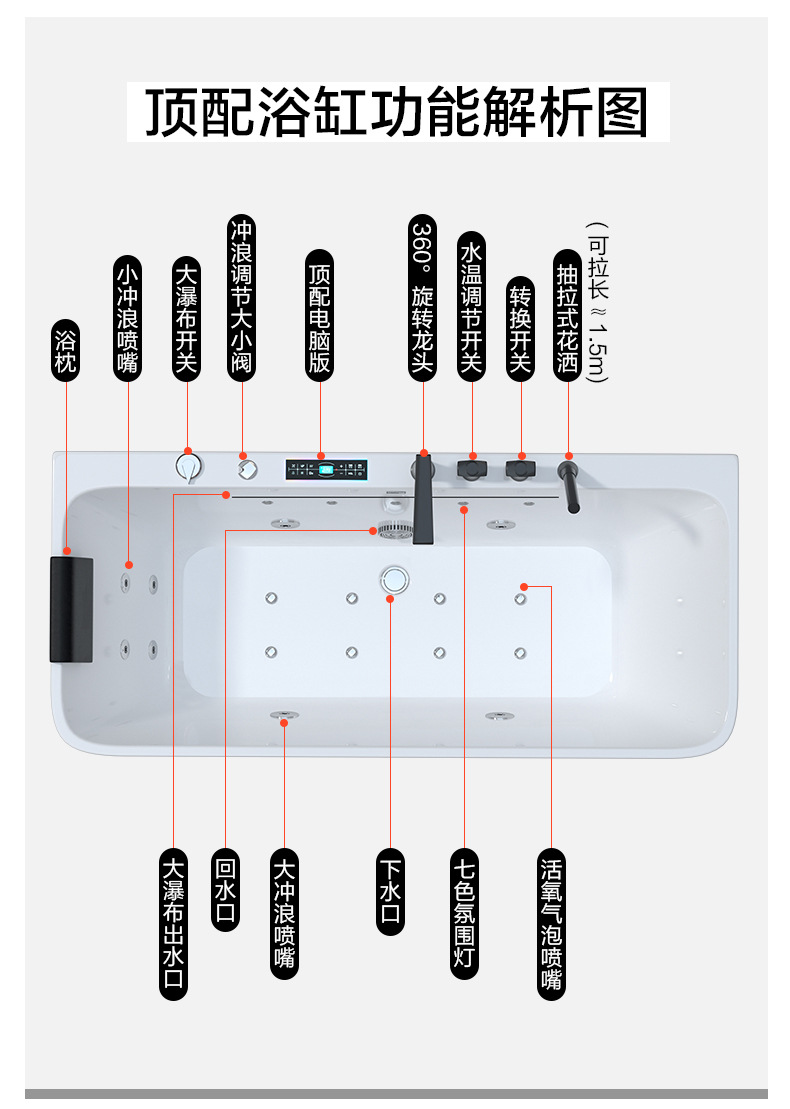 顶配浴缸功能解析图

浴枕

小冲浪喷嘴

大瀑布开关

冲浪调节大小阀

顶配电脑版

360° 旋转龙头

水温调节开关

转换开关

抽拉式花洒

(可拉长≈1.5m)

大瀑布出水口

回水口

大冲浪喷嘴

下水口

七色氛围灯

活氧气泡喷嘴