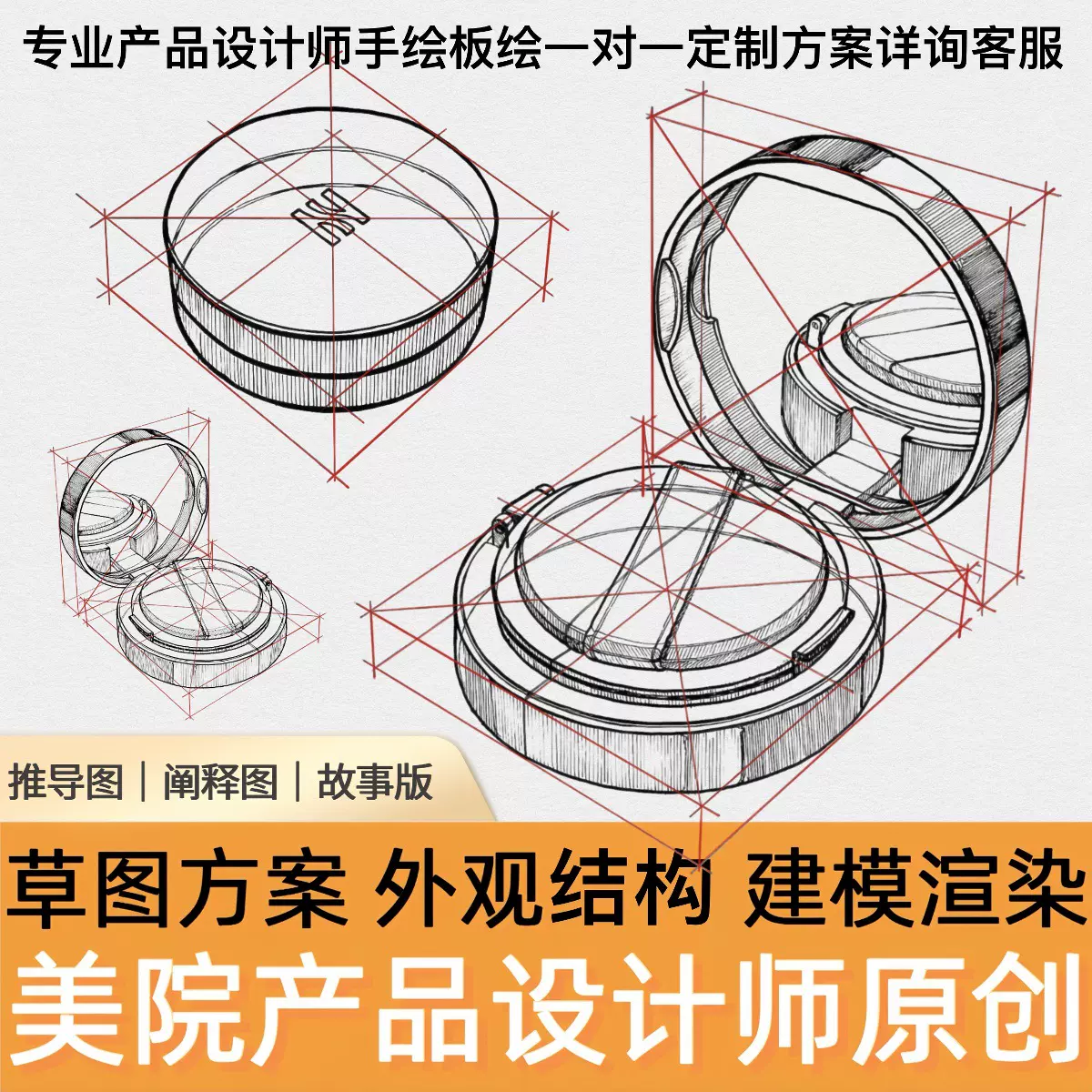 专业产品设计师手绘板绘一对一定制方案详询客服

推导图｜阐释图｜故事版

草图方案 外观结构 建模渲染

美院产品设计师原创