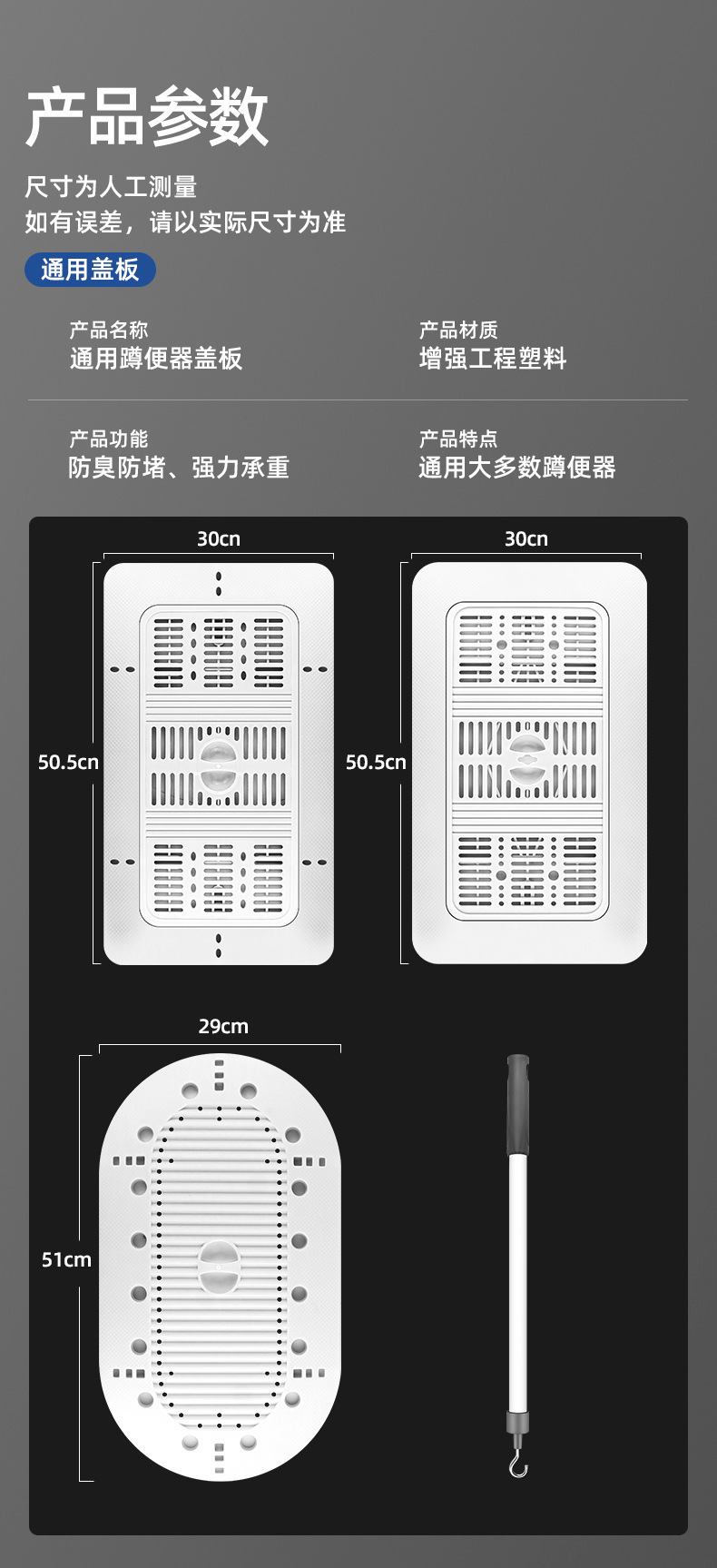 产品参数

尺寸为人工测量
如有误差，请以实际尺寸为准

通用盖板

产品名称
通用蹲便器盖板

产品材质
增强工程塑料

产品功能
防臭防堵、强力承重

产品特点
通用大多数蹲便器

30cn
50.5cn

30cn
50.5cn

29cm
51cm