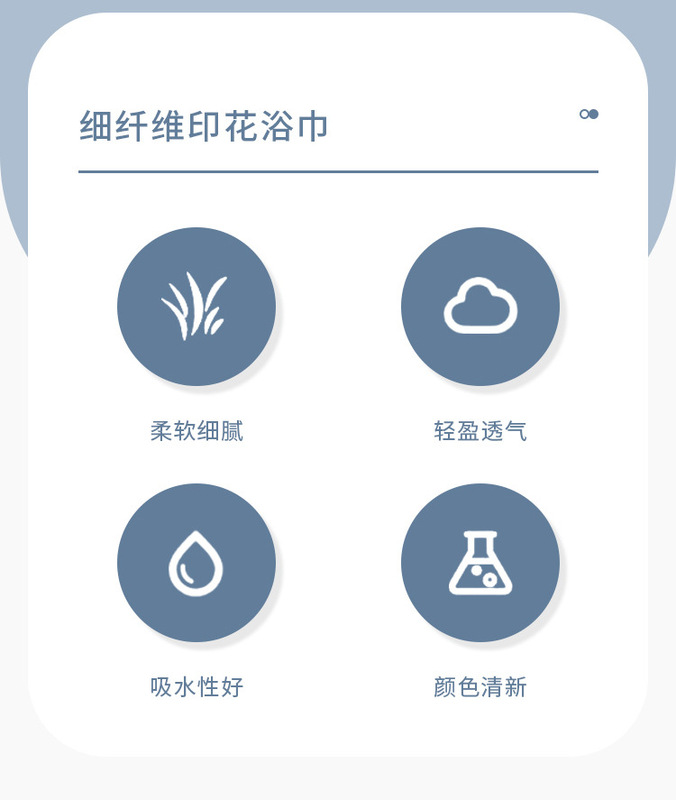 细纤维印花浴巾

柔软细腻

轻盈透气

吸水性好

颜色清新