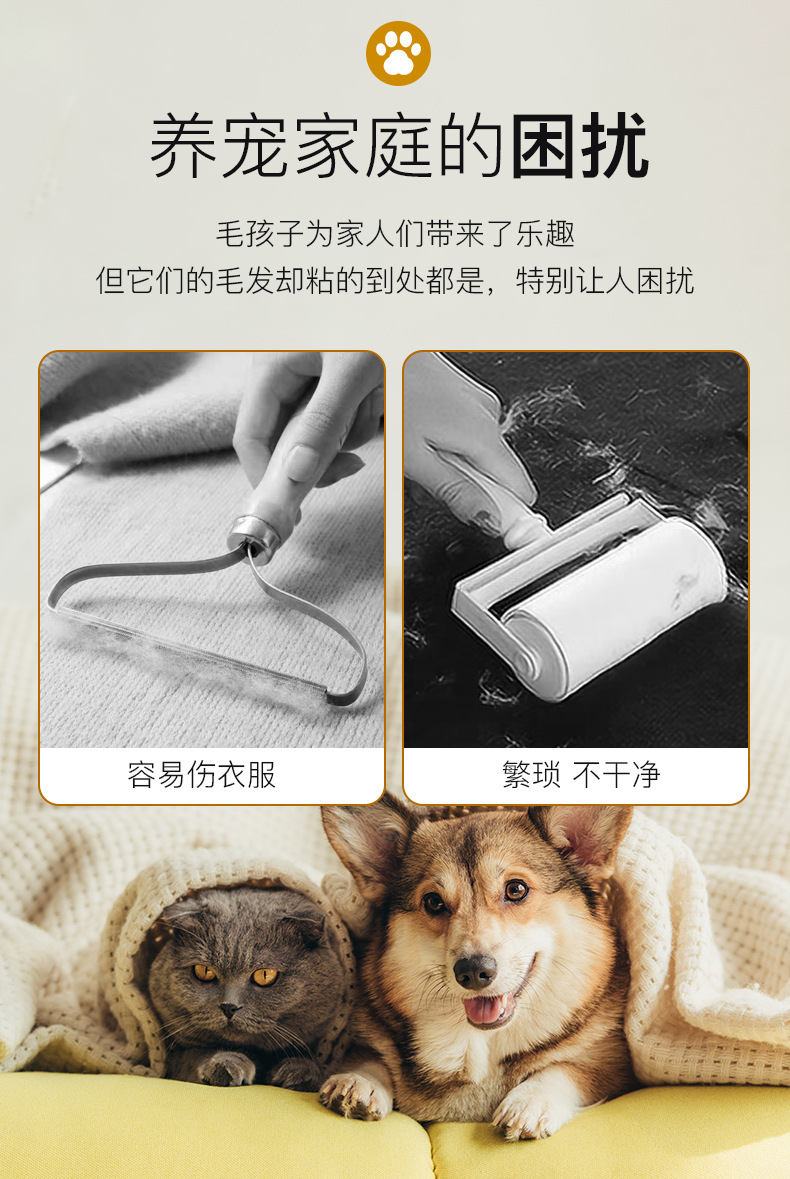 养宠家庭的困扰

毛孩子为家人们带来了乐趣
但它们的毛发却粘的到处都是，特别让人困扰

容易伤衣服

繁琐 不干净