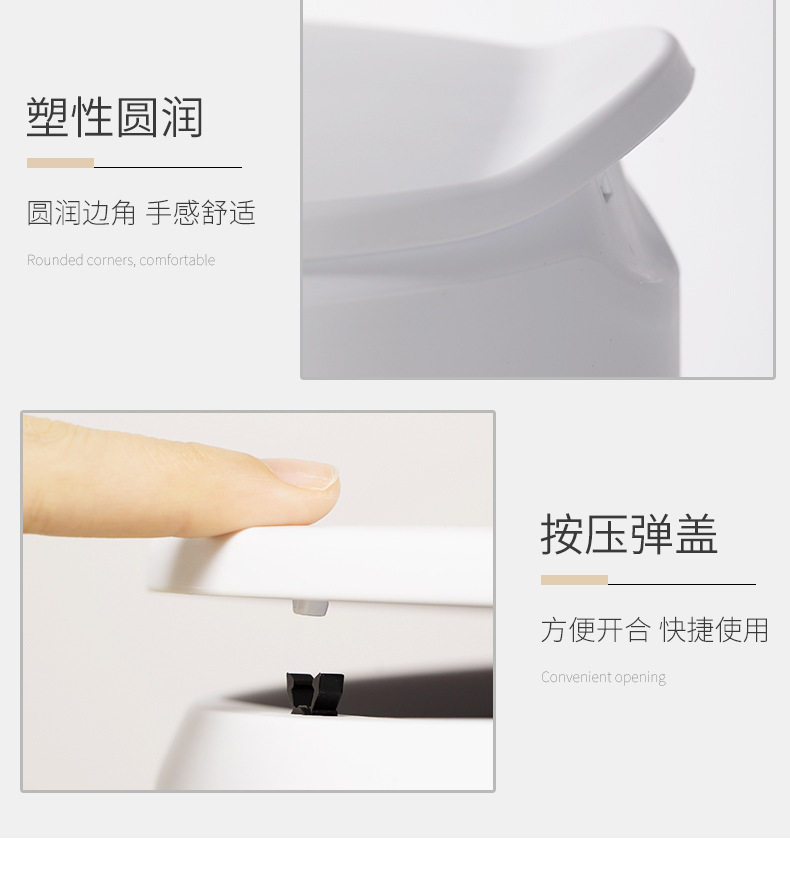 塑性圆润

圆润边角 手感舒适

Rounded corners, comfortable

按压弹盖

方便开合 快捷使用

Convenient opening