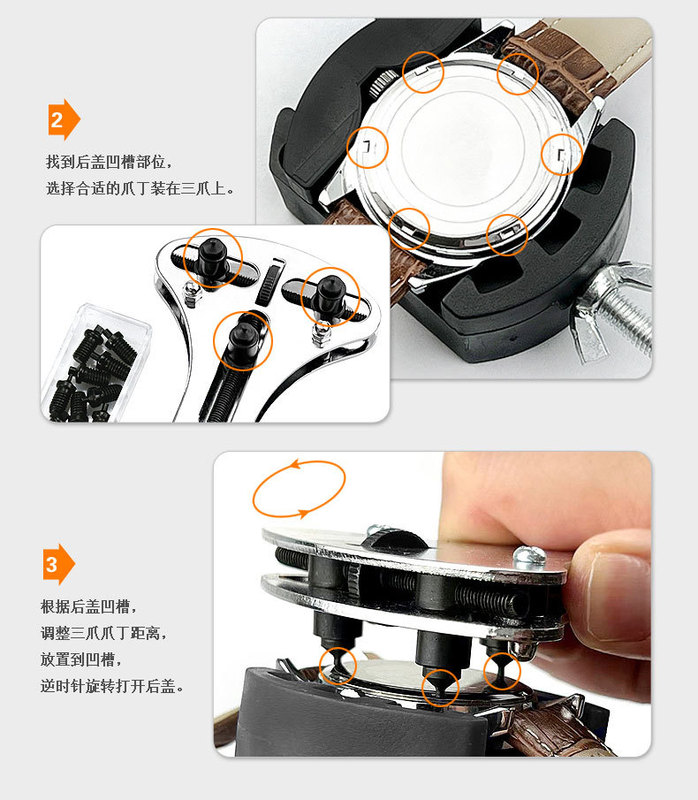 2

找到后盖凹槽部位，
选择合适的爪丁装在三爪上。

3

根据后盖凹槽，
调整三爪爪丁距离，
放置到凹槽，
逆时针旋转打开后盖。