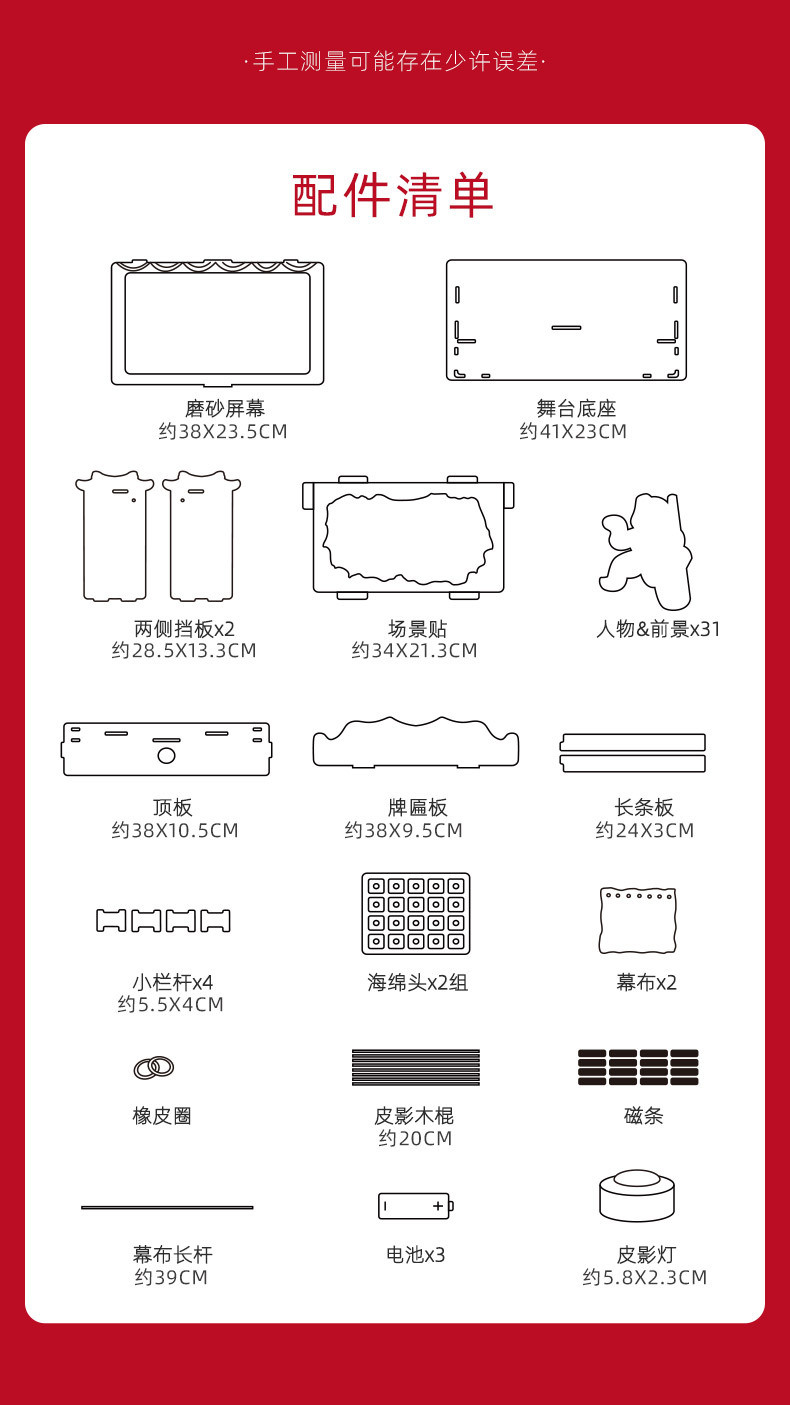 ·手工测量可能存在少许误差·

配件清单

磨砂屏幕
约38X23.5CM

舞台底座
约41X23CM

两侧挡板x2
约28.5X13.3CM

场景贴
约34X21.3CM

人物&前景x31

顶板
约38X10.5CM

牌匾板
约38X9.5CM

长条板
约24X3CM

小栏杆x4
约5.5X4CM

海绵头x2组

幕布x2

橡皮圈

皮影木棍
约20CM

磁条

幕布长杆
约39CM

电池x3

皮影灯
约5.8X2.3CM