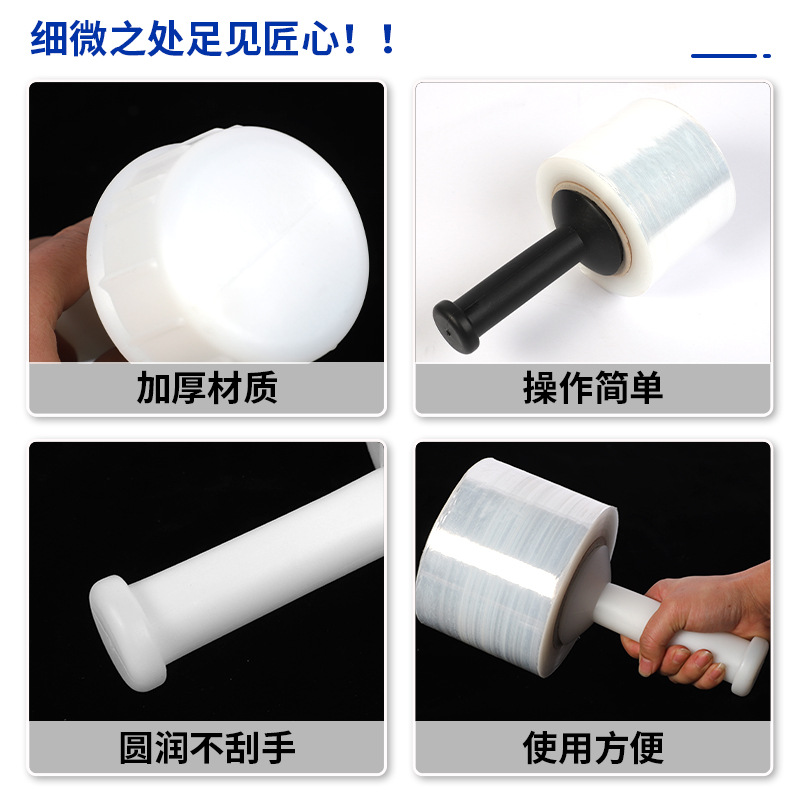 细微之处足见匠心！！

加厚材质

操作简单

圆润不刮手

使用方便