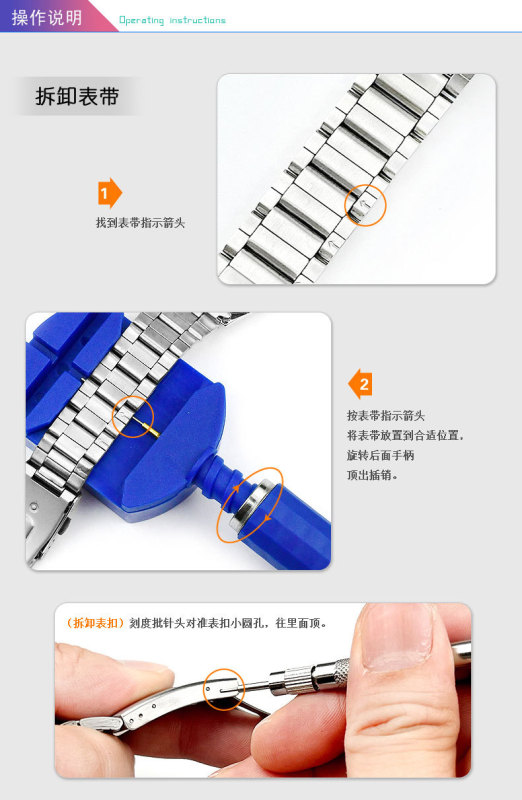 操作说明 Operating instructions

拆卸表带

1
找到表带指示箭头

2
按表带指示箭头
将表带放置到合适位置，
旋转后面手柄
顶出插销。

（拆卸表扣）刻度批针头对准表扣小圆孔，往里面顶。