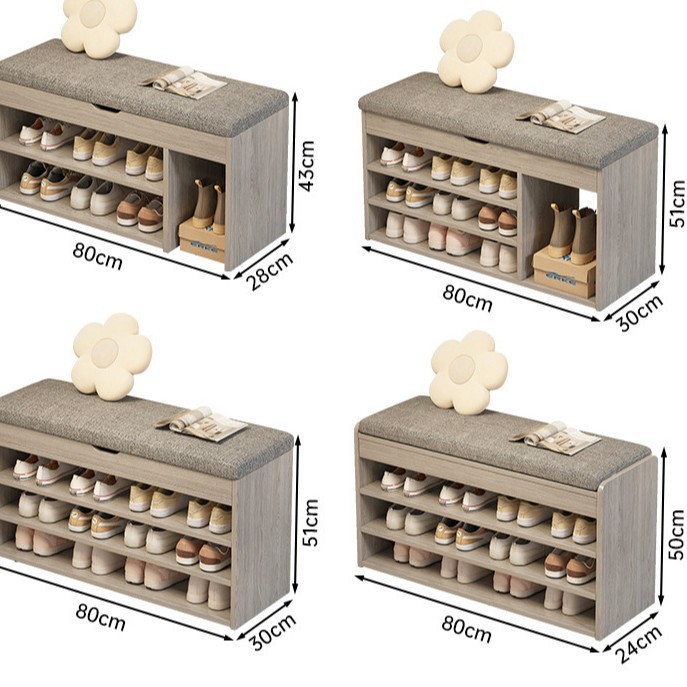 43cm
80cm
28cm

51cm
80cm
30cm

51cm
80cm
30cm

50cm
80cm
24cm