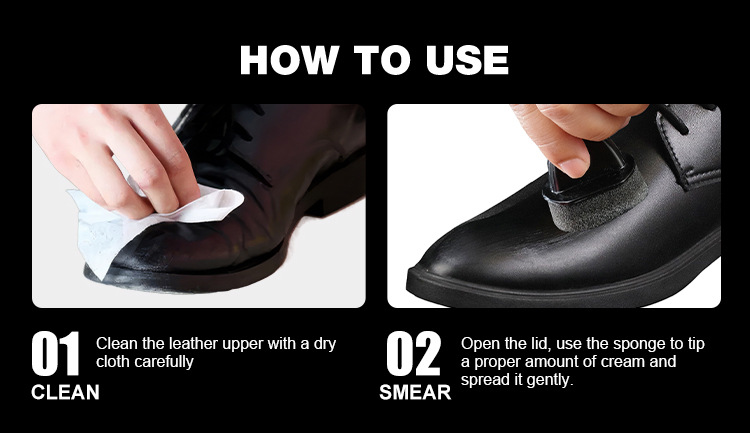 HOW TO USE

01
CLEAN
Clean the leather upper with a dry cloth carefully

02
SMEAR
Open the lid, use the sponge to tip a proper amount of cream and spread it gently.