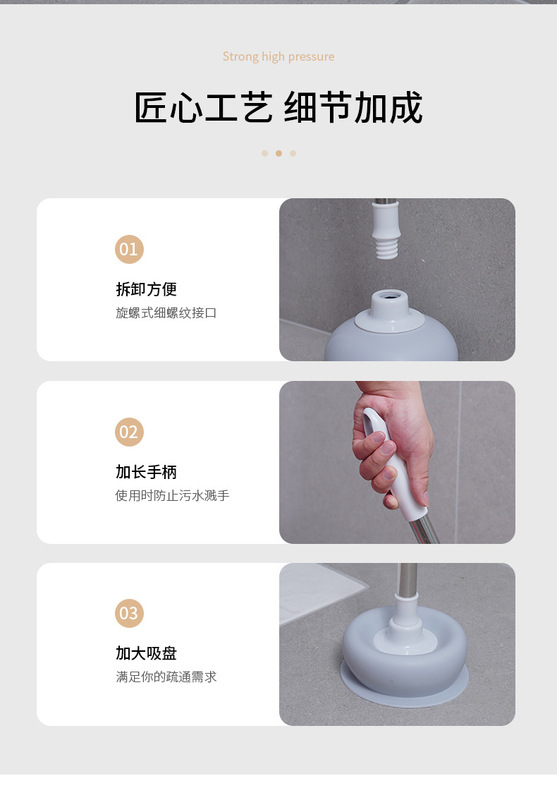 Strong high pressure

匠心工艺 细节加成

01

拆卸方便

旋螺式细螺纹接口

02

加长手柄

使用时防止污水溅手

03

加大吸盘

满足你的疏通需求