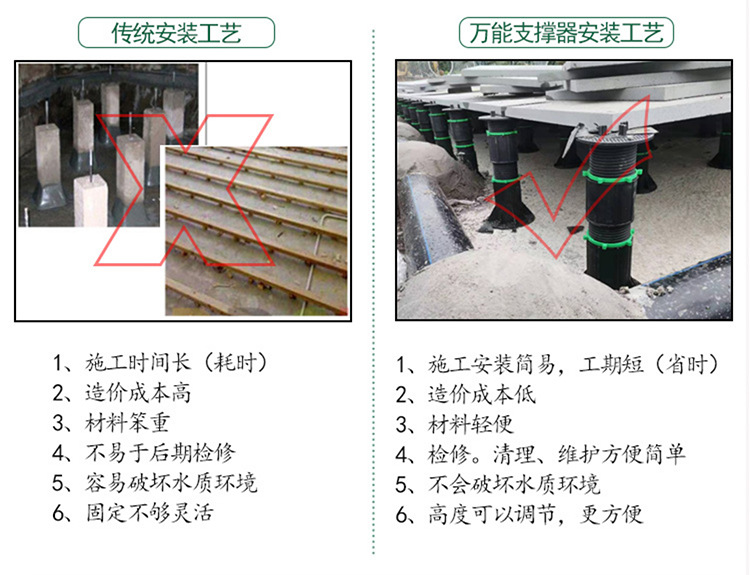 传统安装工艺

1、施工时间长（耗时）
2、造价成本高
3、材料笨重
4、不易于后期检修
5、容易破坏水质环境
6、固定不够灵活

万能支撑器安装工艺

1、施工安装简易，工期短（省时）
2、造价成本低
3、材料轻便
4、检修。清理、维护方便简单
5、不会破坏水质环境
6、高度可以调节，更方便