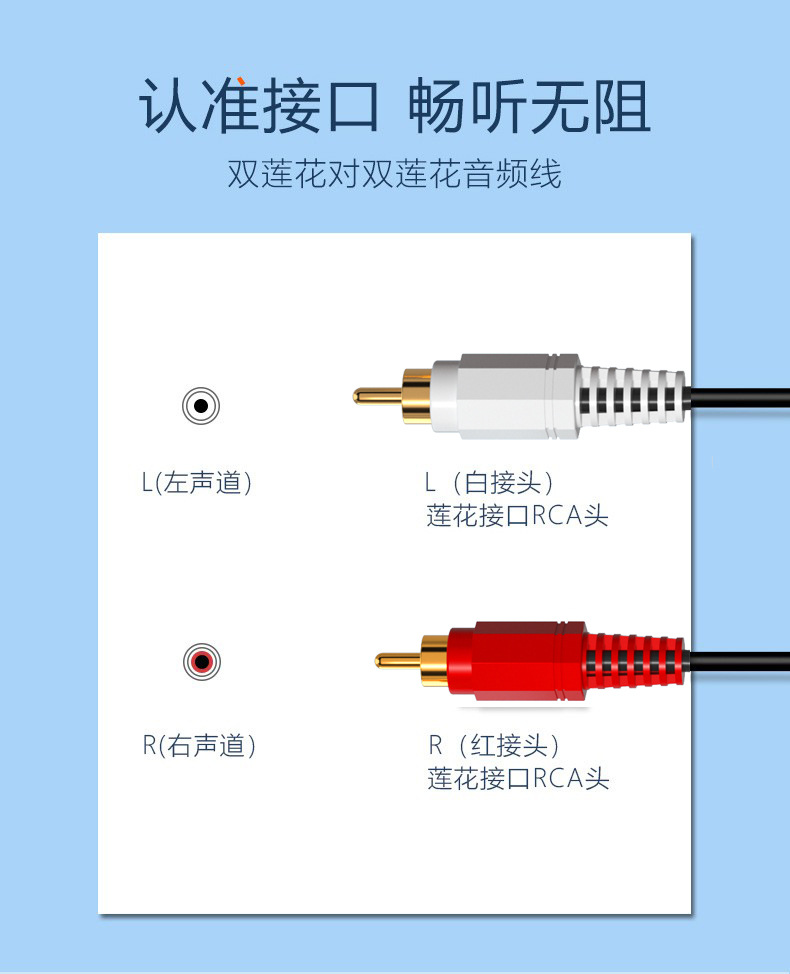 认准接口 畅听无阻

双莲花对双莲花音频线

L(左声道)

L（白接头）
莲花接口RCA头

R(右声道)

R（红接头）
莲花接口RCA头