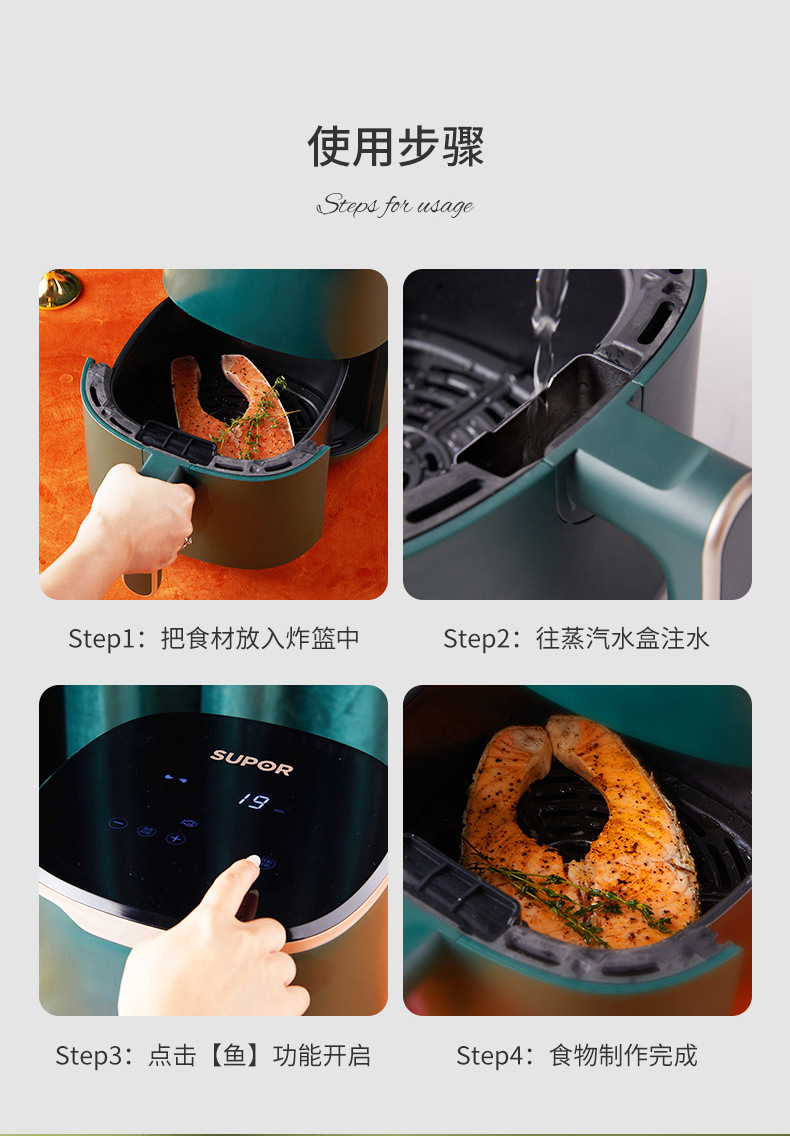 使用步骤

Steps for usage

Step1：把食材放入炸篮中

Step2：往蒸汽水盒注水

SUPOR

19

Step3：点击【鱼】功能开启

Step4：食物制作完成