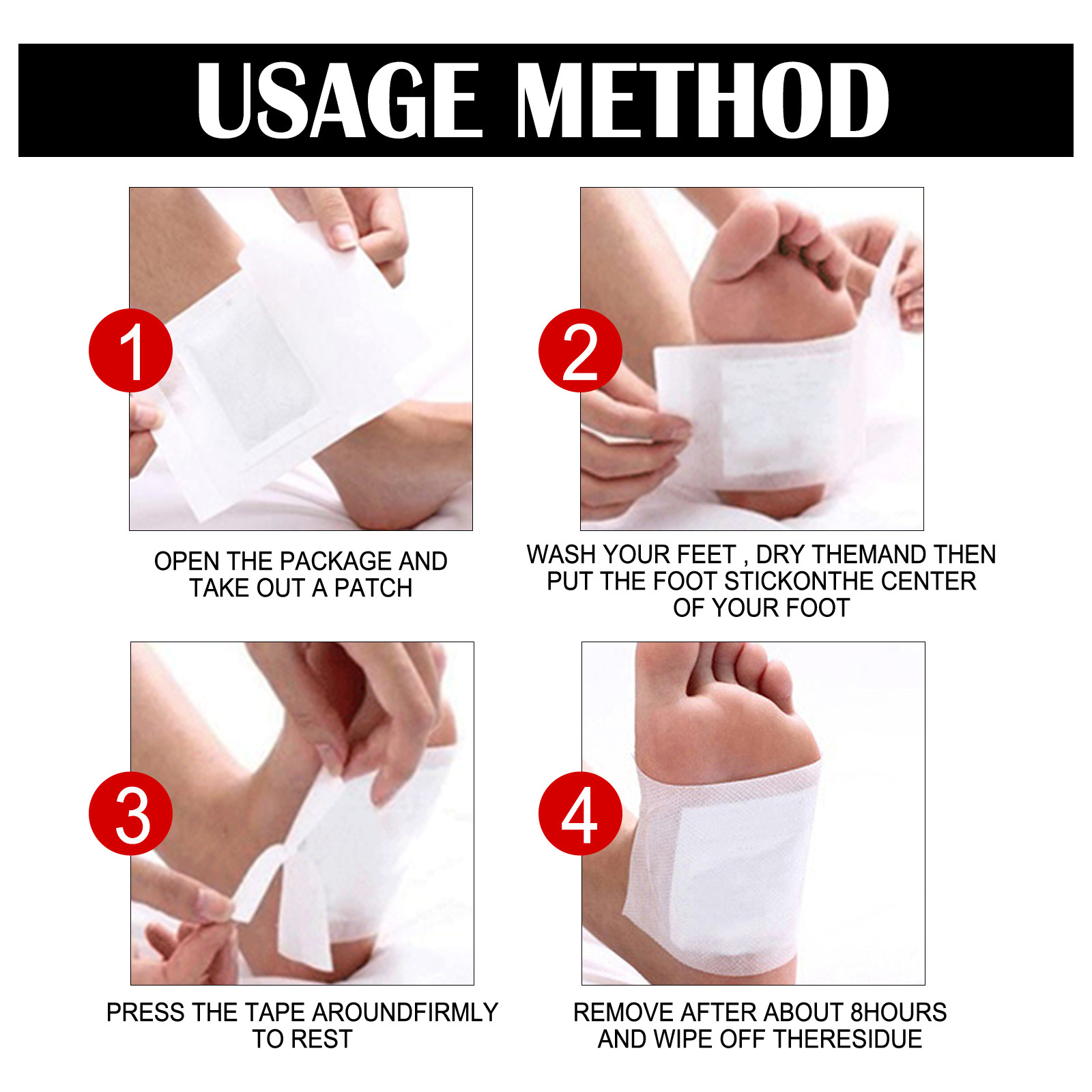 USAGE METHOD

1

OPEN THE PACKAGE AND TAKE OUT A PATCH

2

WASH YOUR FEET , DRY THEMAND THEN PUT THE FOOT STICKONTHE CENTER OF YOUR FOOT

3

PRESS THE TAPE AROUNDFIRMLY TO REST

4

REMOVE AFTER ABOUT 8HOURS AND WIPE OFF THERESIDUE