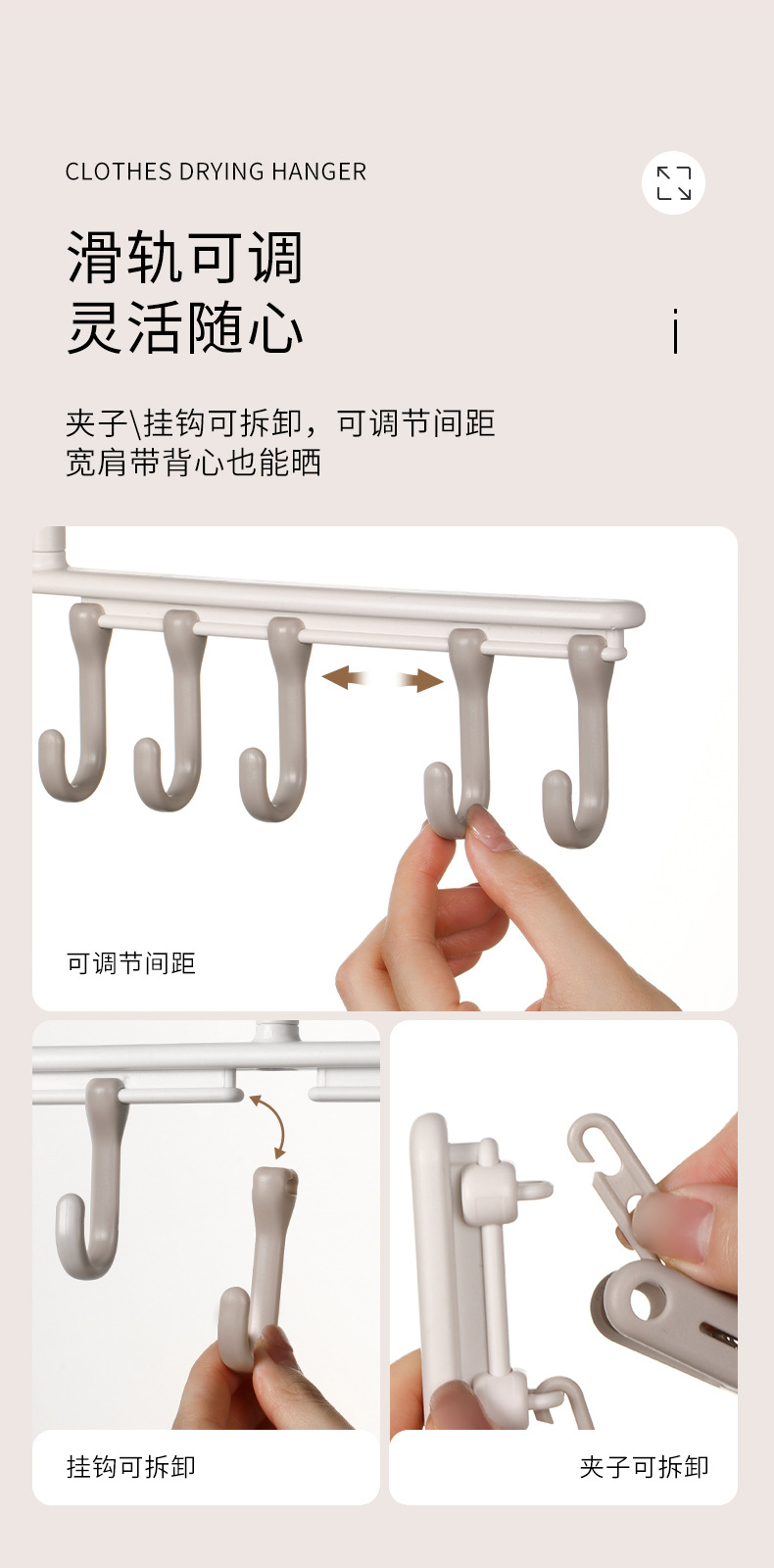 CLOTHES DRYING HANGER

滑轨可调
灵活随心

夹子\挂钩可拆卸，可调节间距
宽肩带背心也能晒

可调节间距

挂钩可拆卸

夹子可拆卸