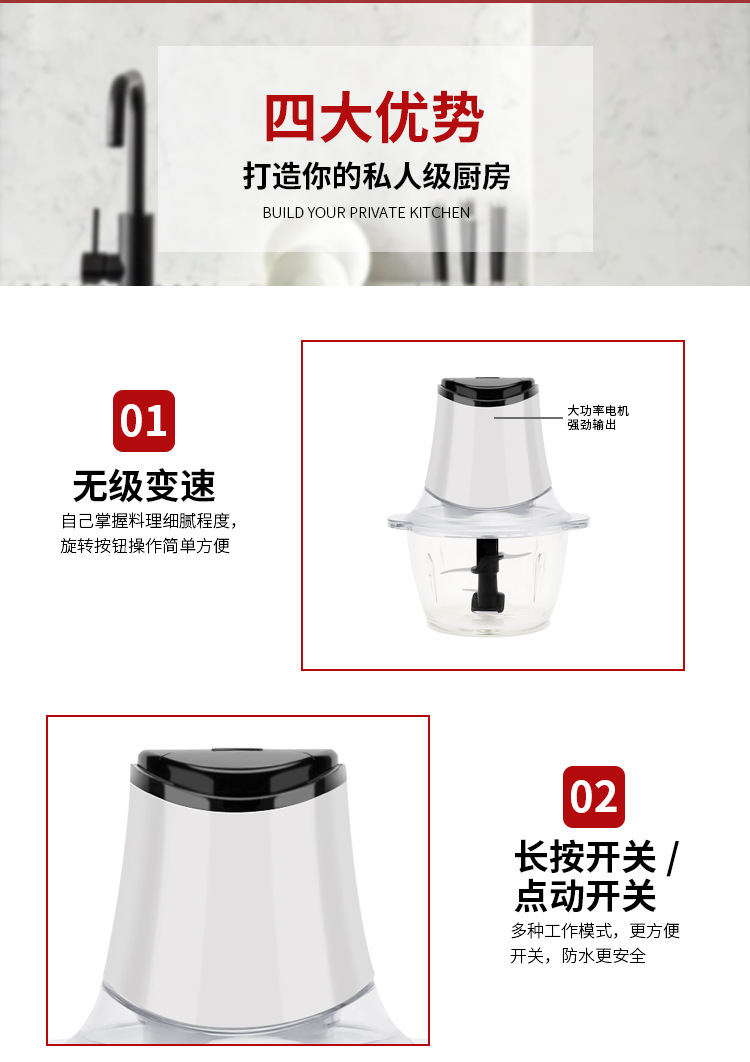 四大优势
打造你的私人级厨房
BUILD YOUR PRIVATE KITCHEN

01
无级变速
自己掌握料理细腻程度，旋转按钮操作简单方便

大功率电机
强劲输出

02
长按开关 / 点动开关
多种工作模式，更方便开关，防水更安全