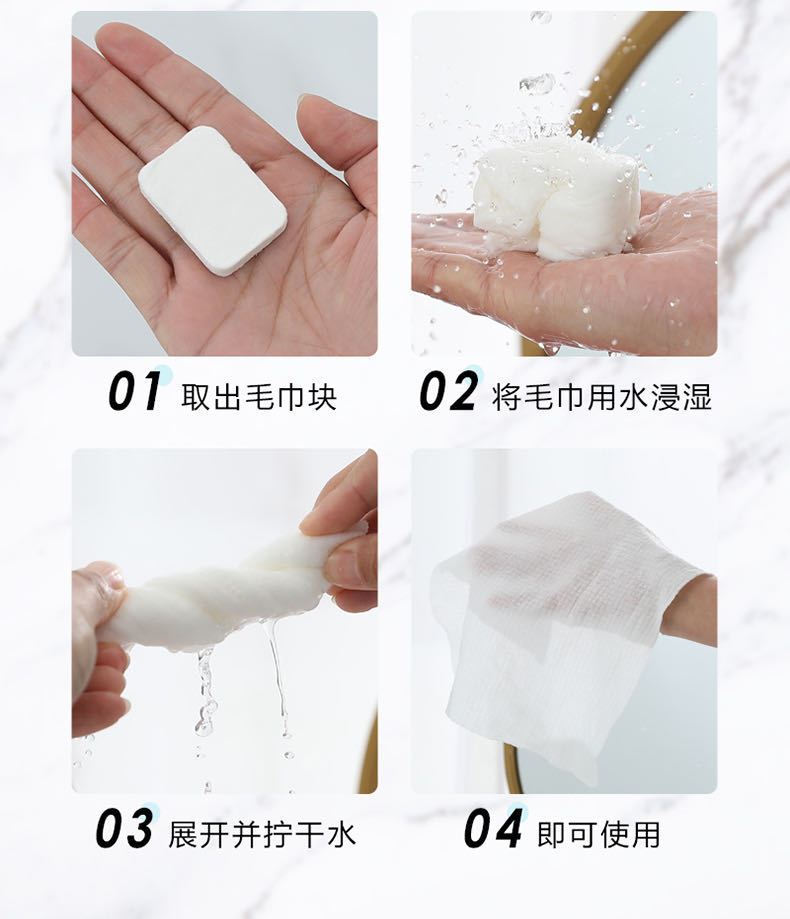 01 取出毛巾块

02 将毛巾用水浸湿

03 展开并拧干水

04 即可使用