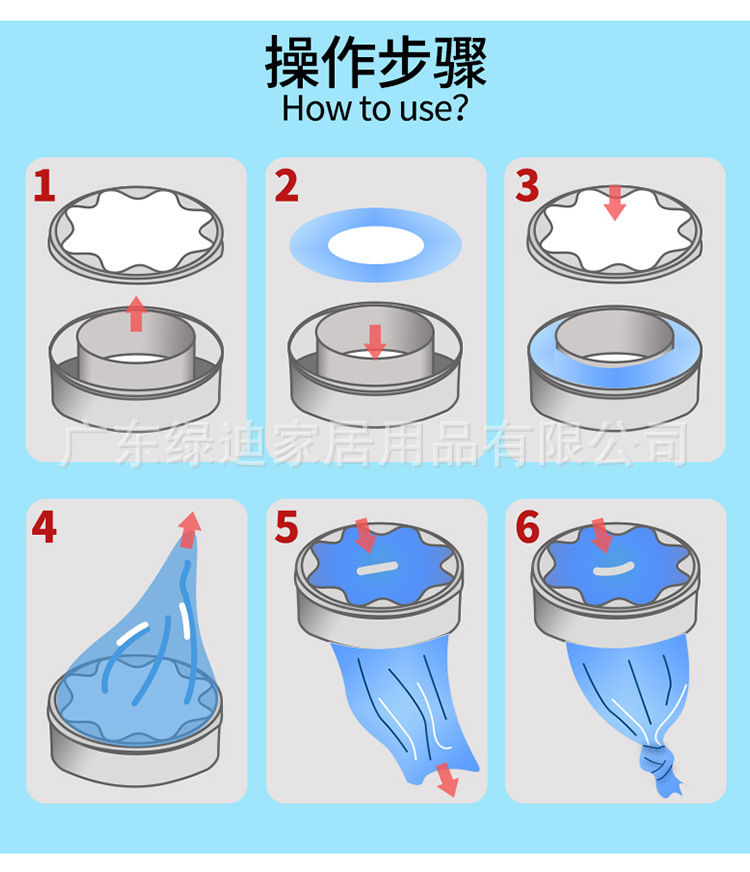 操作步骤
How to use?

1

2

3

广东绿迪家居用品有限公司

4

5

6