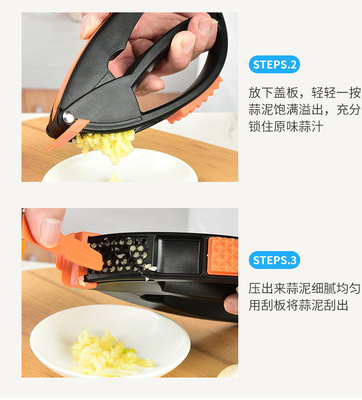 STEPS.2

放下盖板，轻轻一按
蒜泥饱满溢出，充分
锁住原味蒜汁

STEPS.3

压出来蒜泥细腻均匀
用刮板将蒜泥刮出